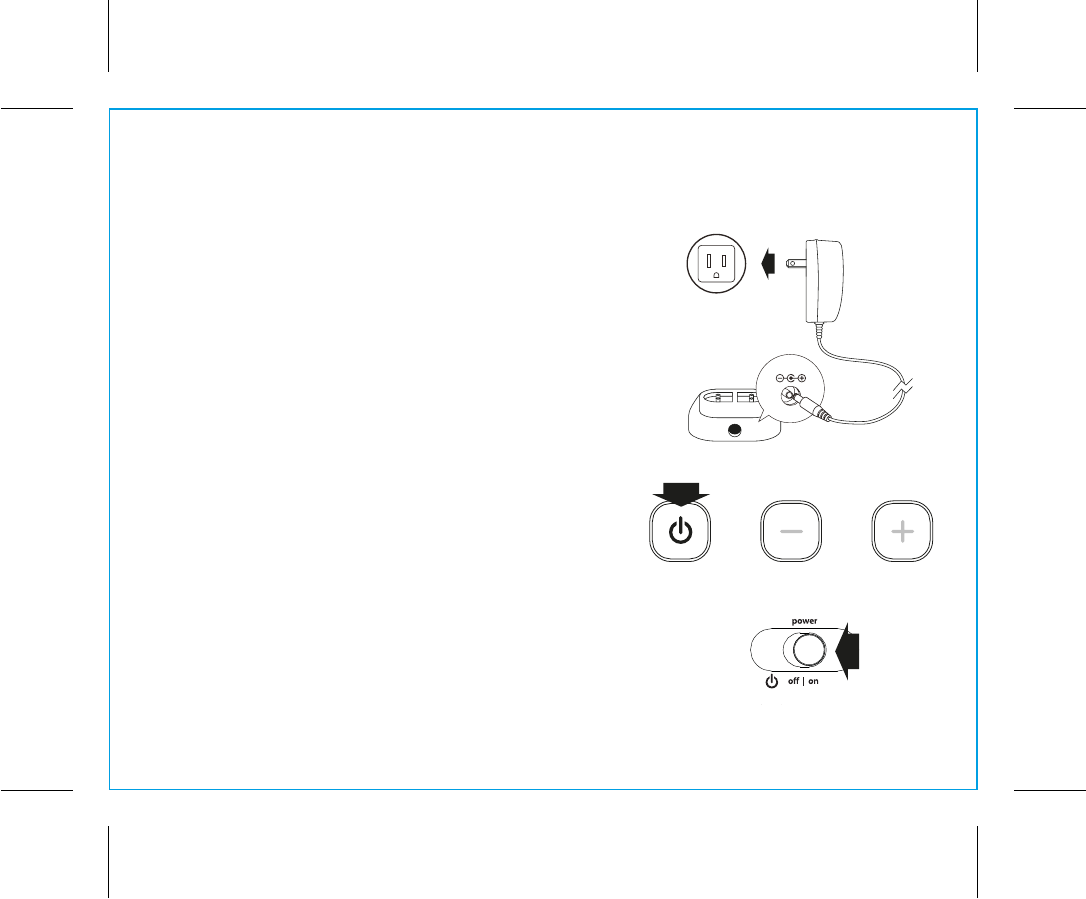 power

off | on