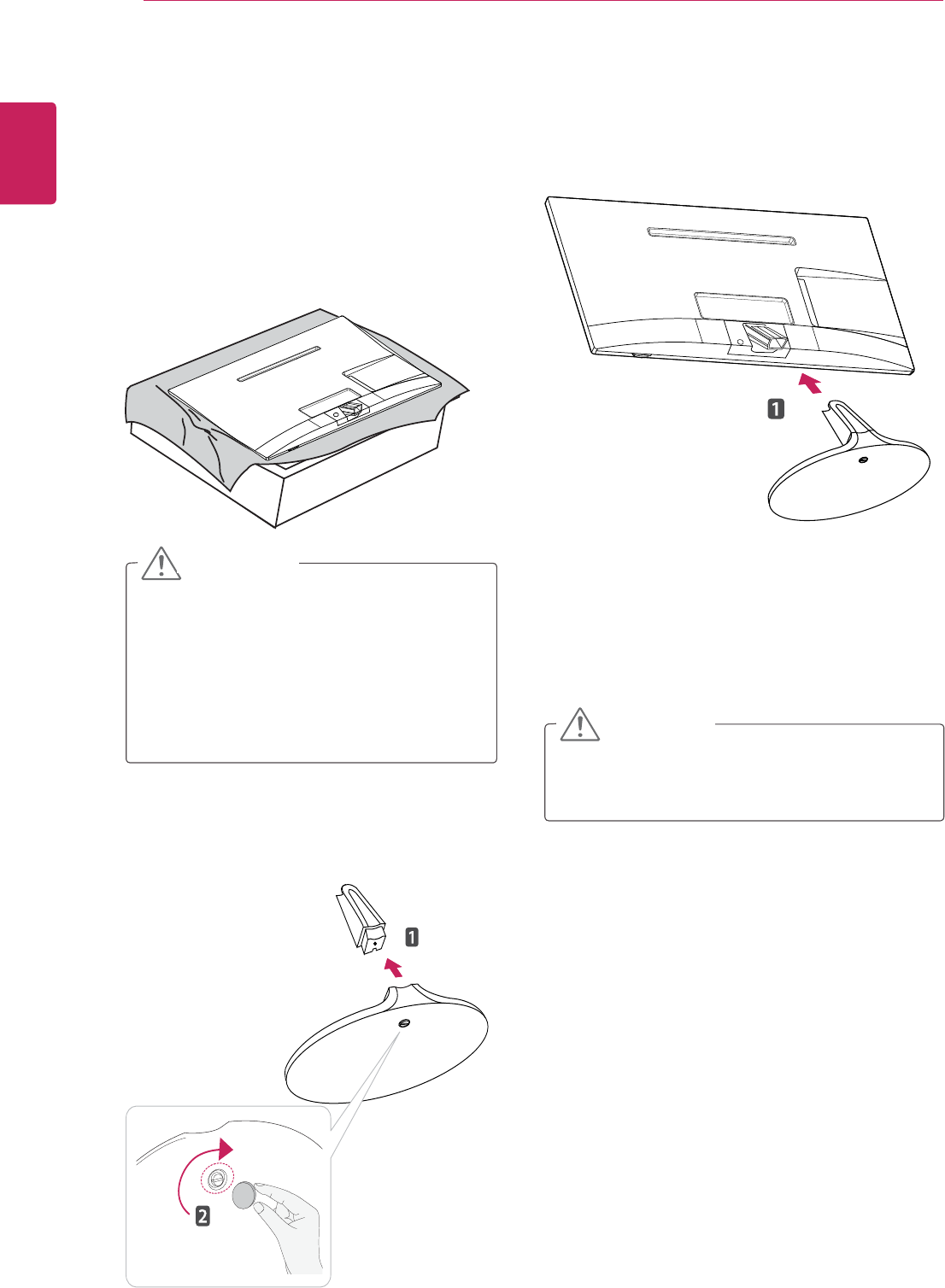 1

1

2