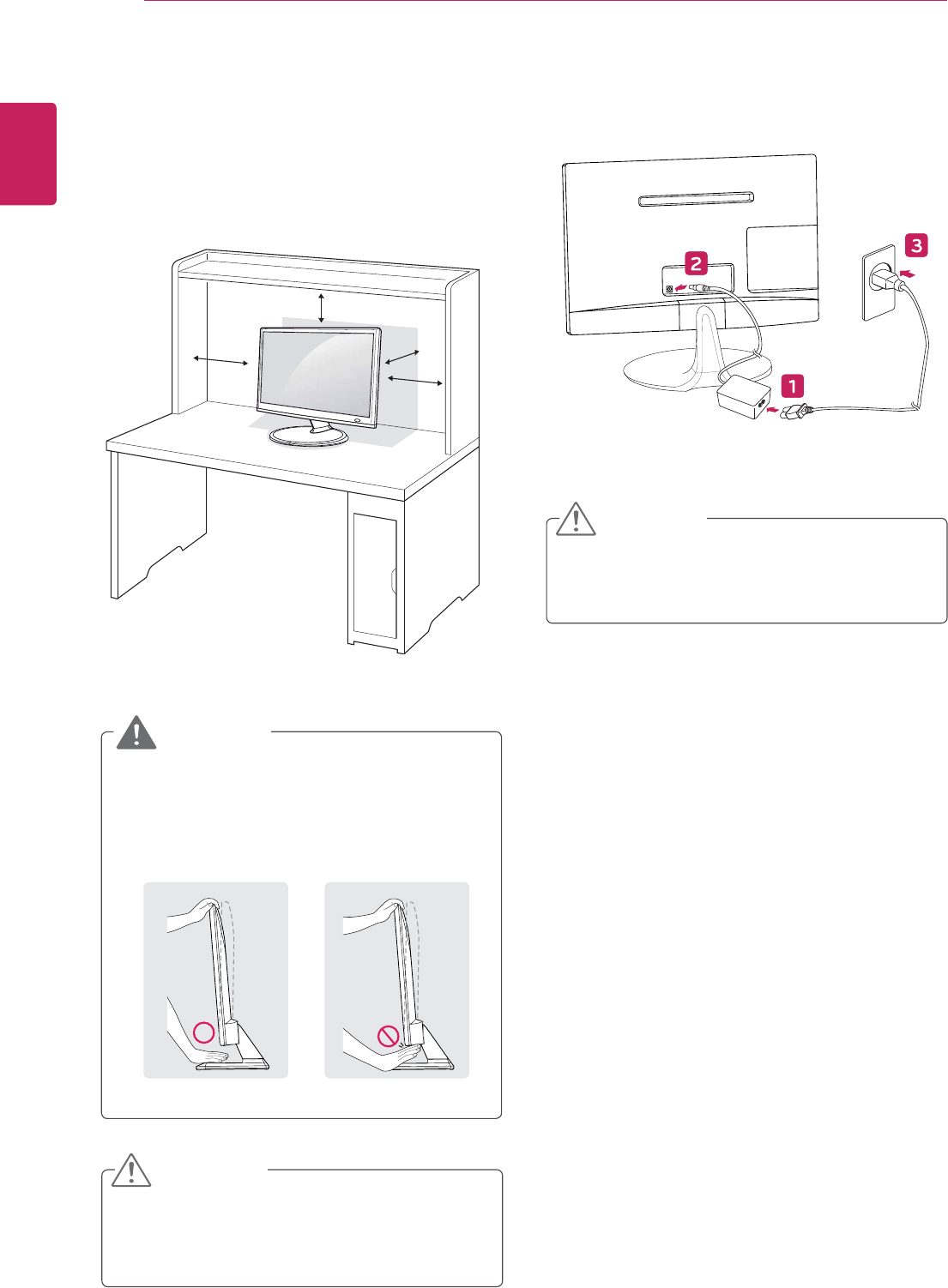 2

3

1