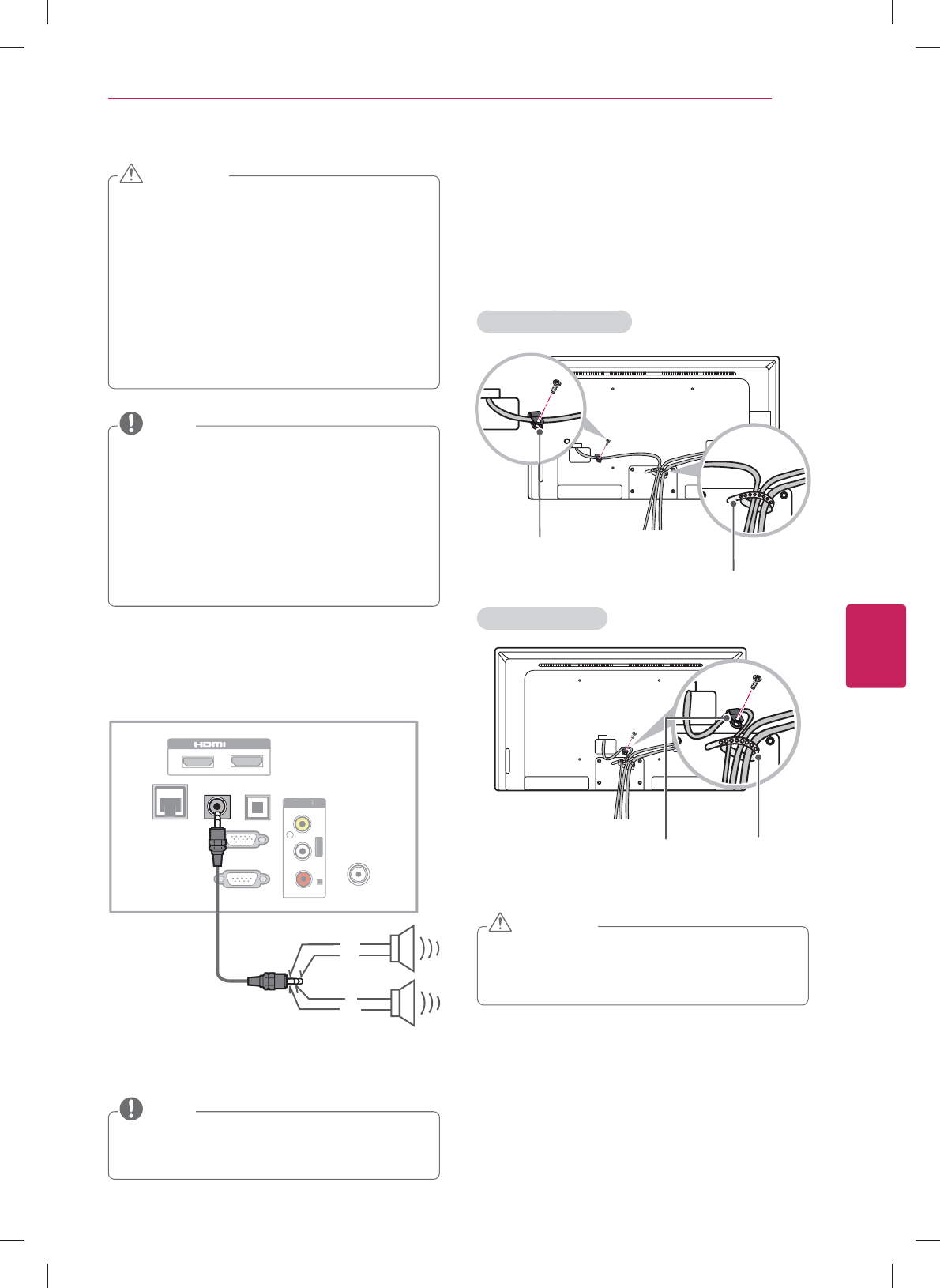 HDMI