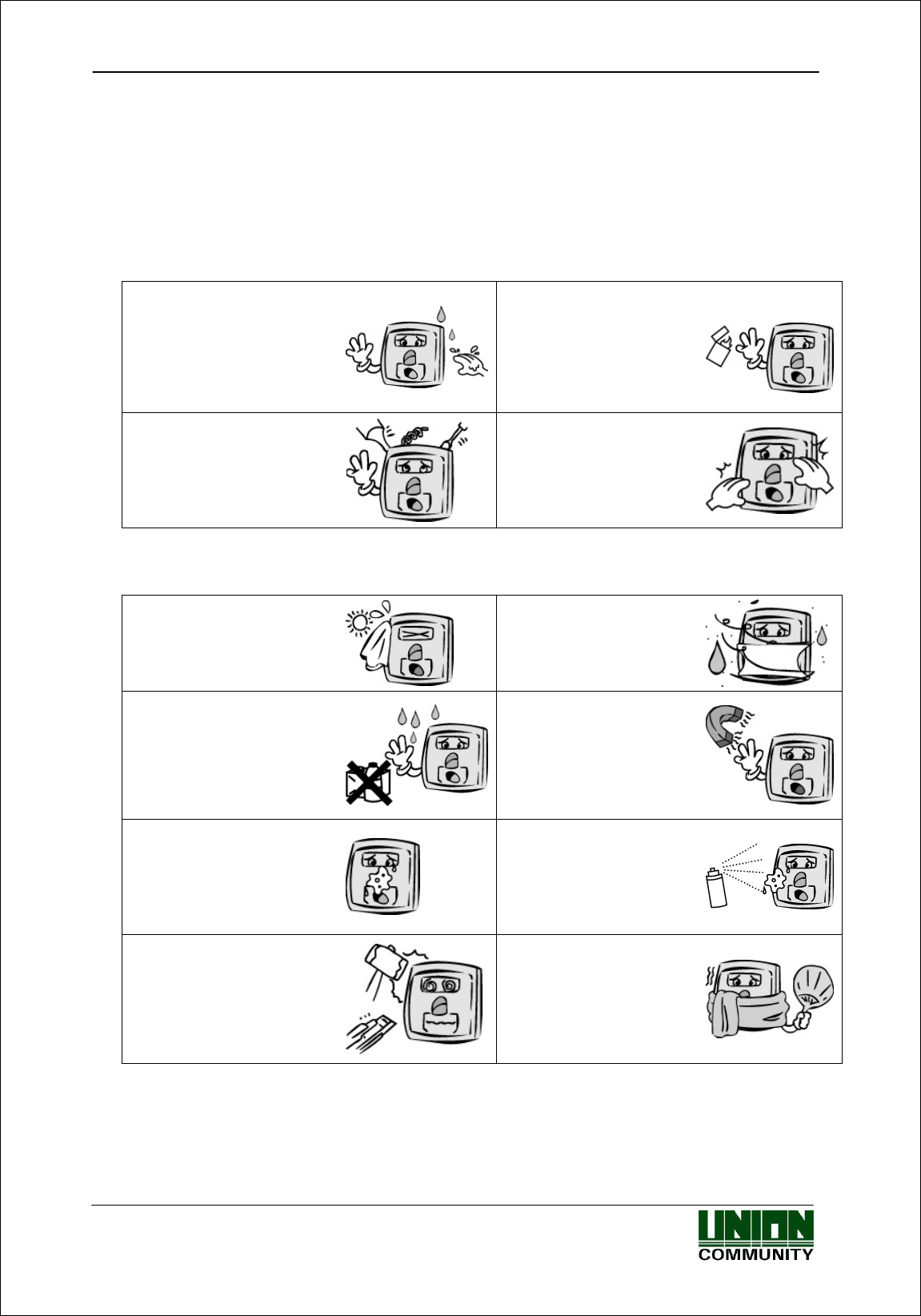 UNION
COMMUNITY