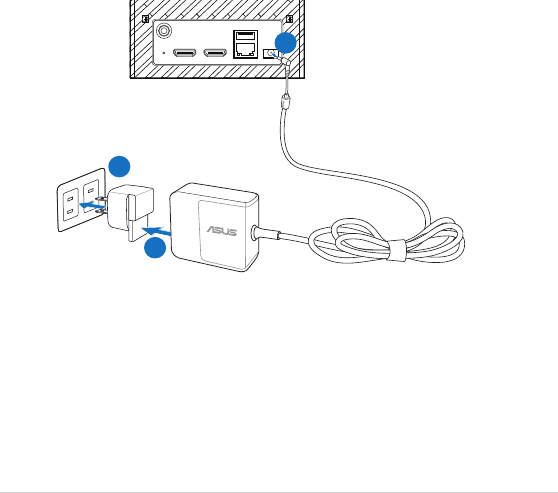 ASUS