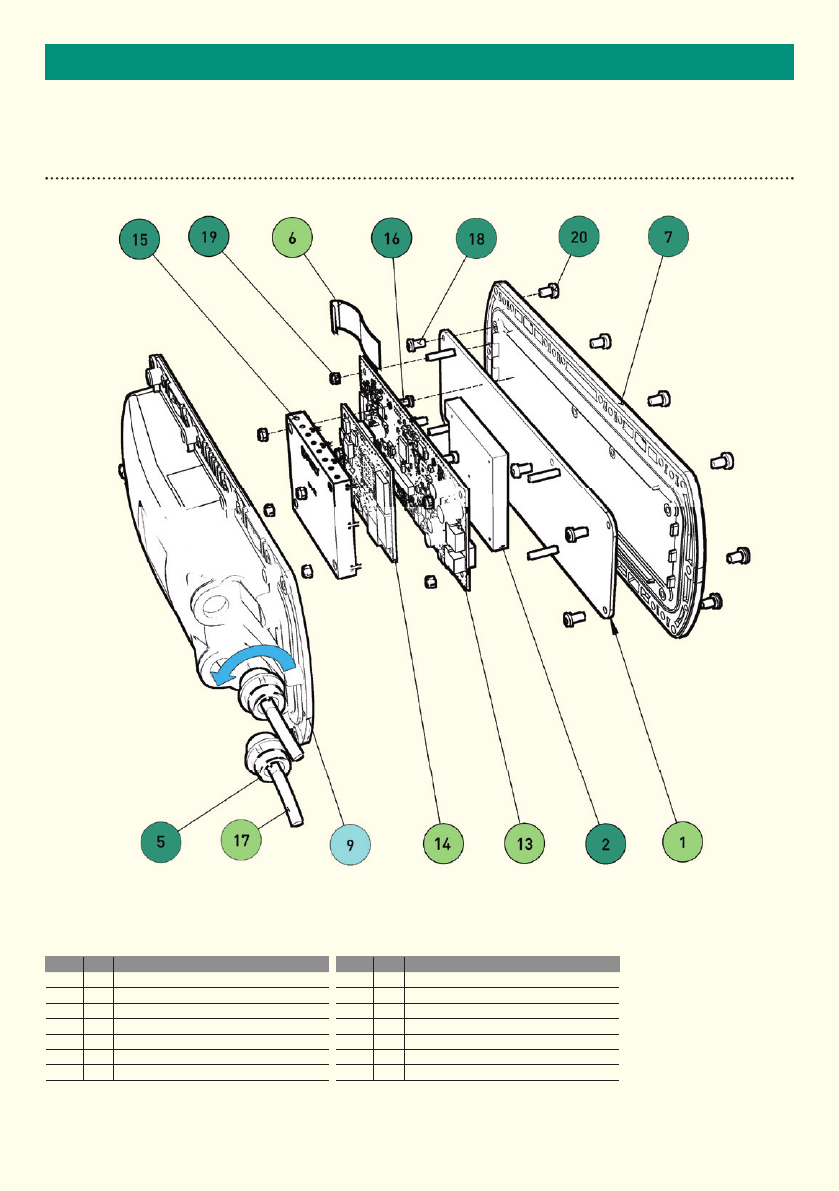 15
19
6
16
18
20
7
5
17
9
14
13
2
1