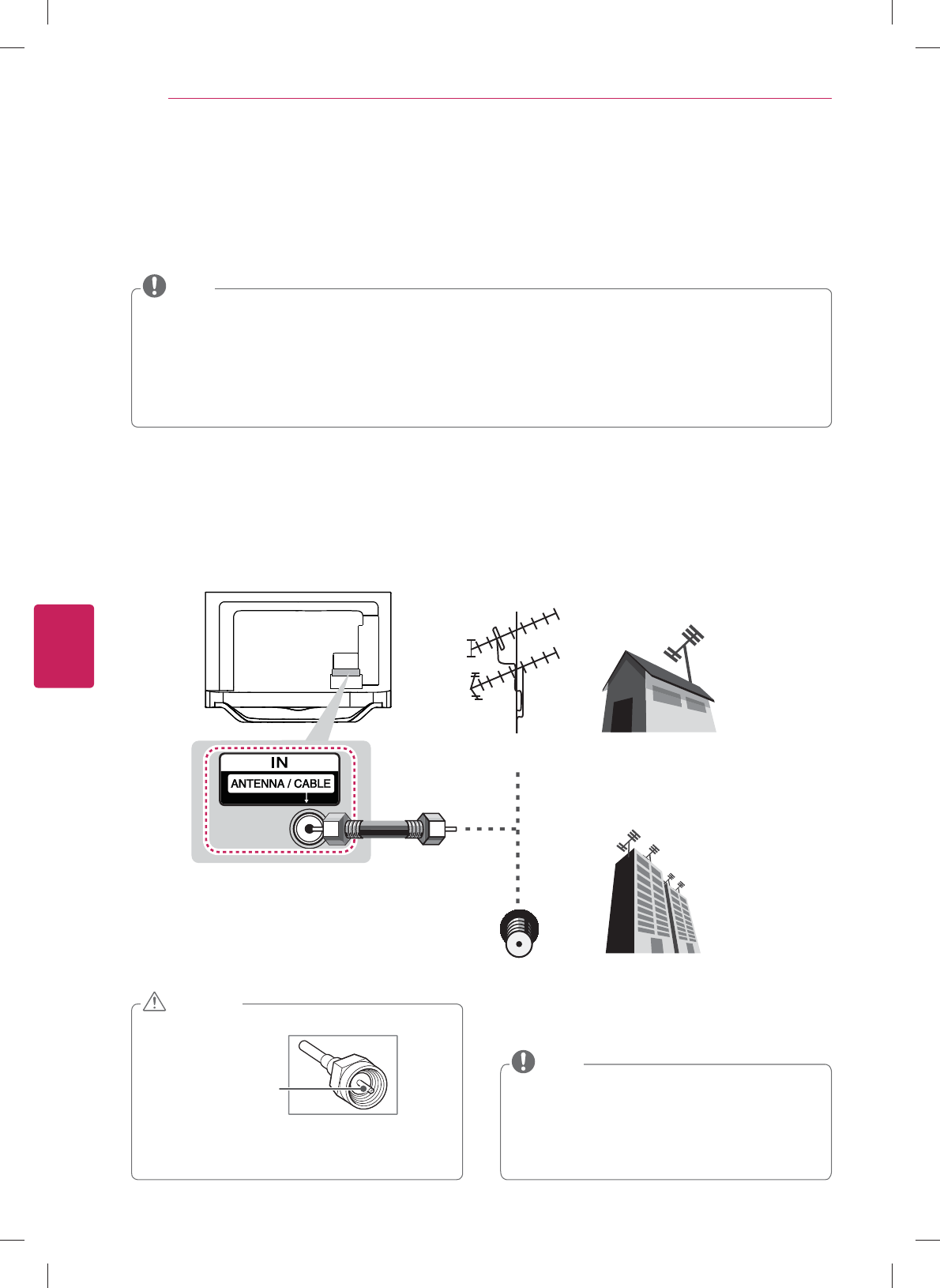 IN

ANTENNA / CABLE