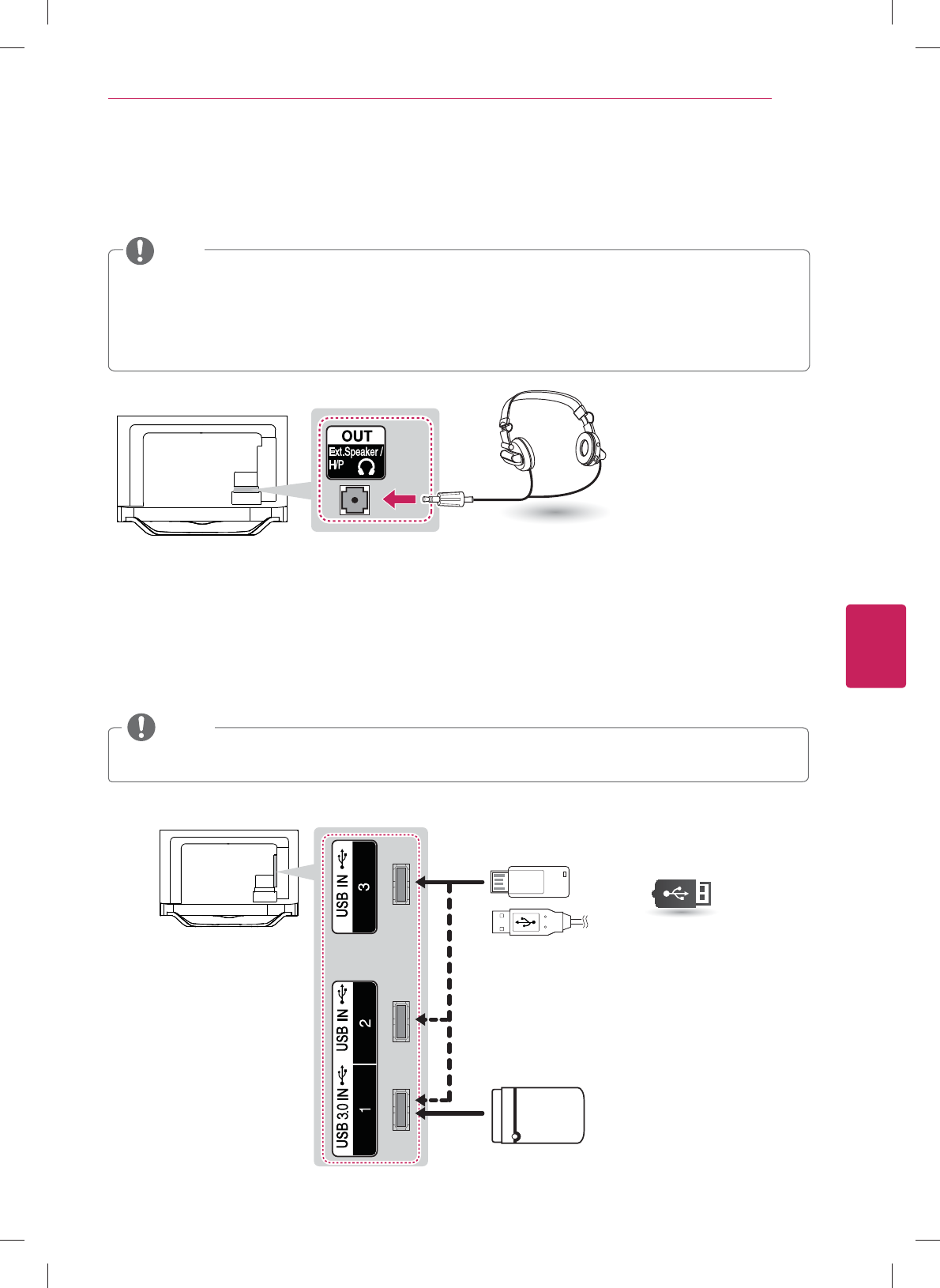 OUT
Ext.Speaker / H/P

USB IN 3

USB IN 2

USB 3.0 IN 1