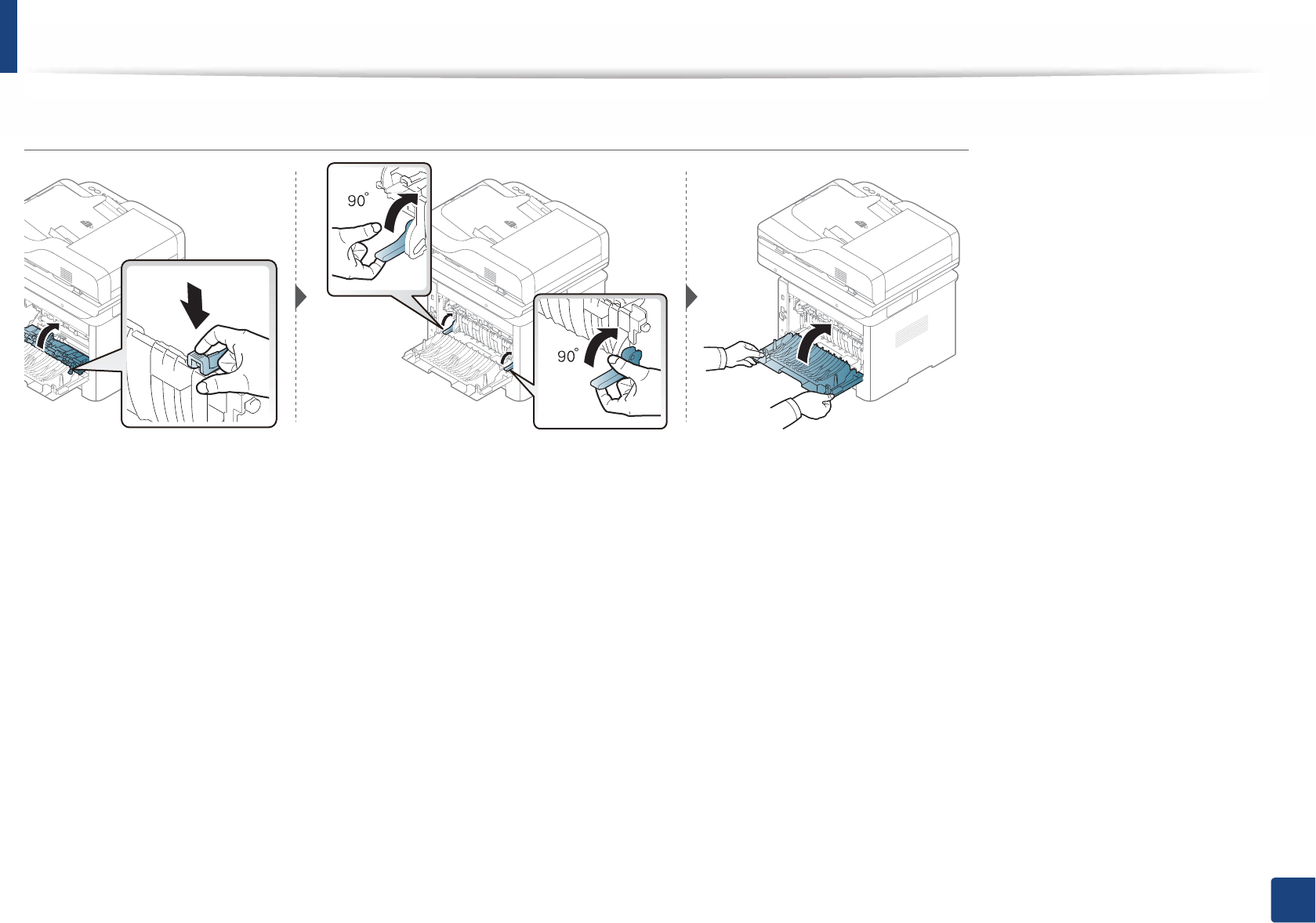 90°

90°