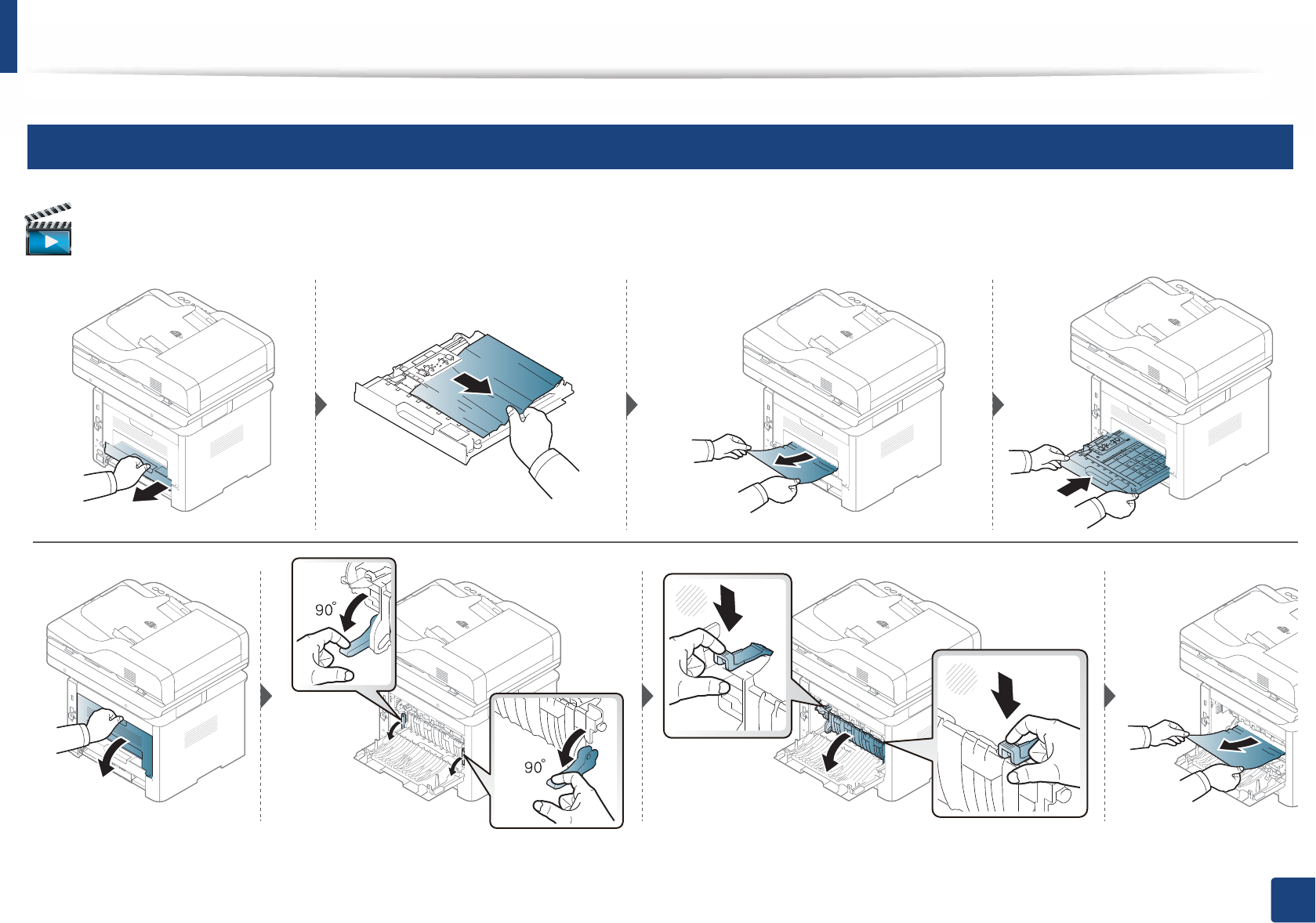 90°

90°