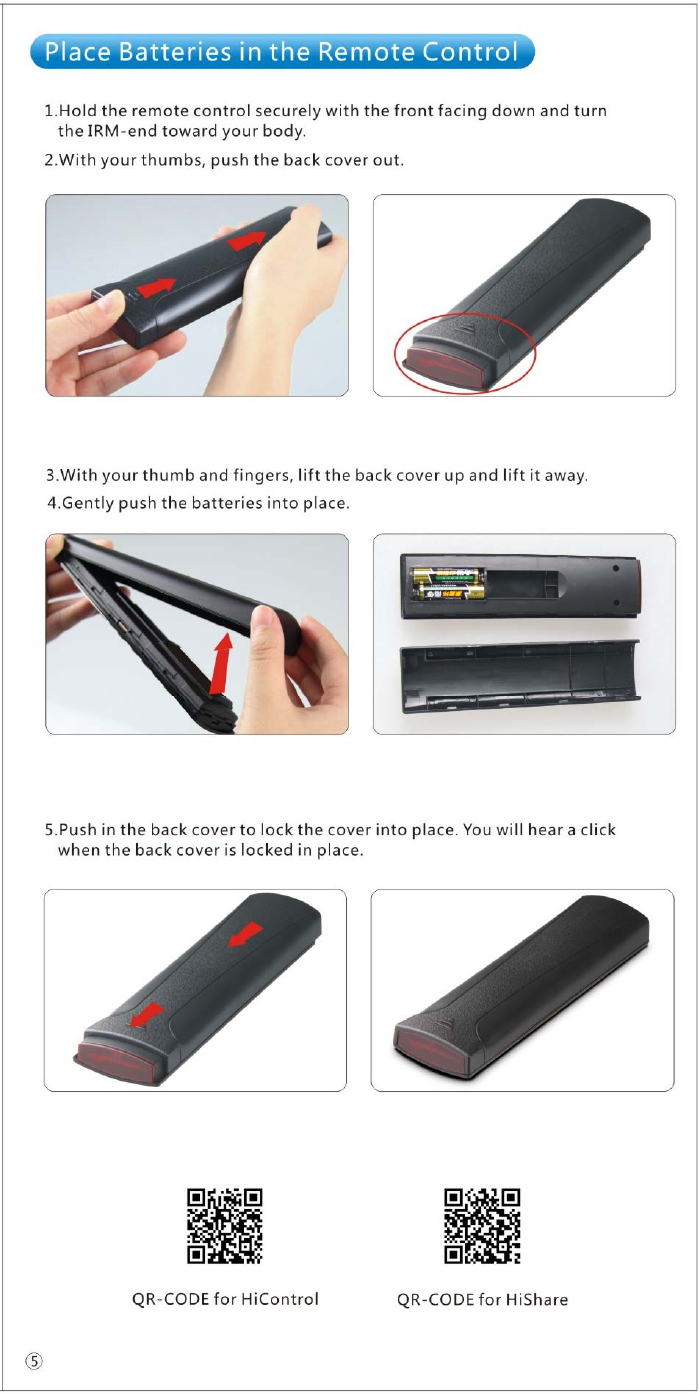 Place Batteries in the Remote Control

1.Hold the remote control securely with the front facing down and turn the IRM-end toward your body.

2.With your thumbs, push the back cover out.

3.With your thumb and fingers, lift the back cover up and lift it away.

4.Gently push the batteries into place.

5.Push in the back cover to lock the cover into place. You will hear a click when the back cover is locked in place.

QR-CODE for HiControl

QR-CODE for HiShare

⑤