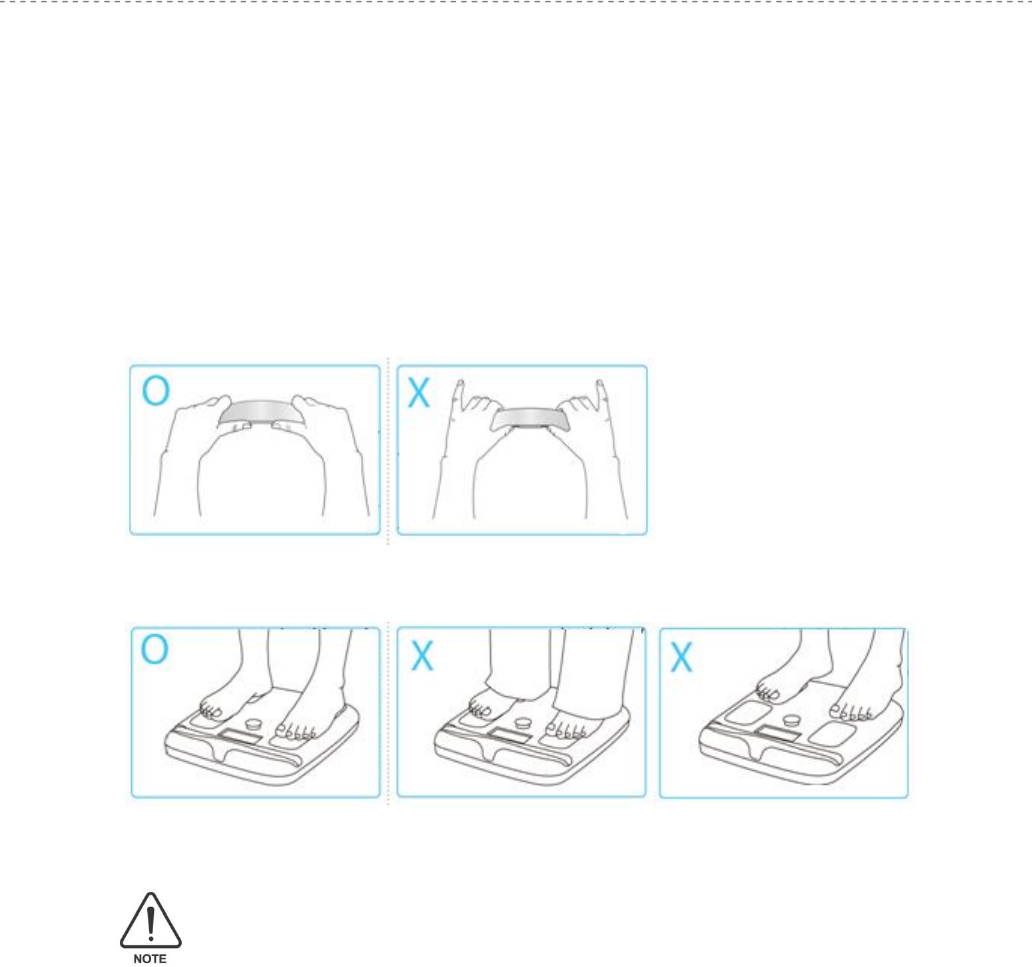 O

X

O

X

X

NOTE