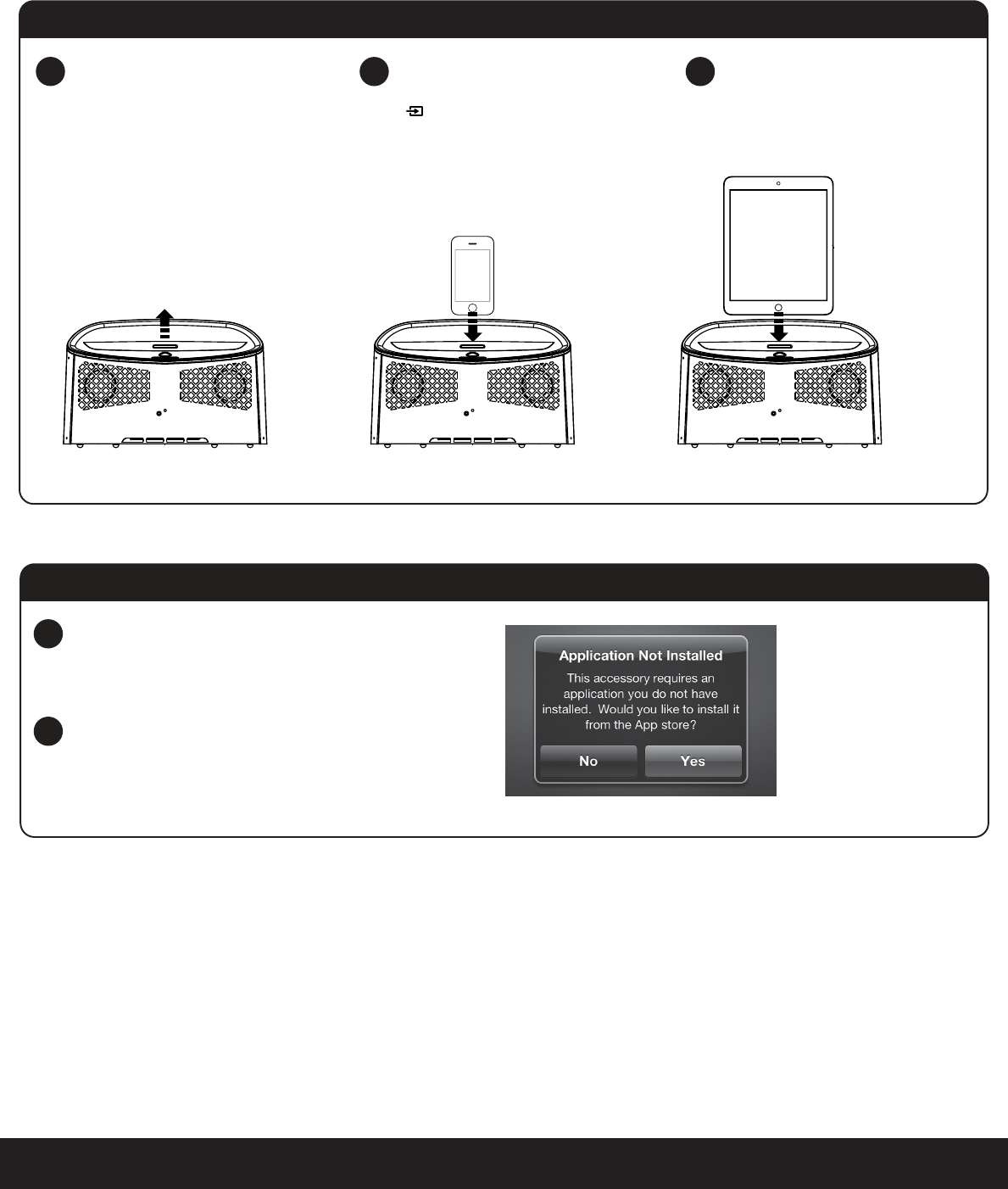 Application Not Installed

This accessory requires an application you do not have installed. Would you like to install it from the App store?

No

Yes