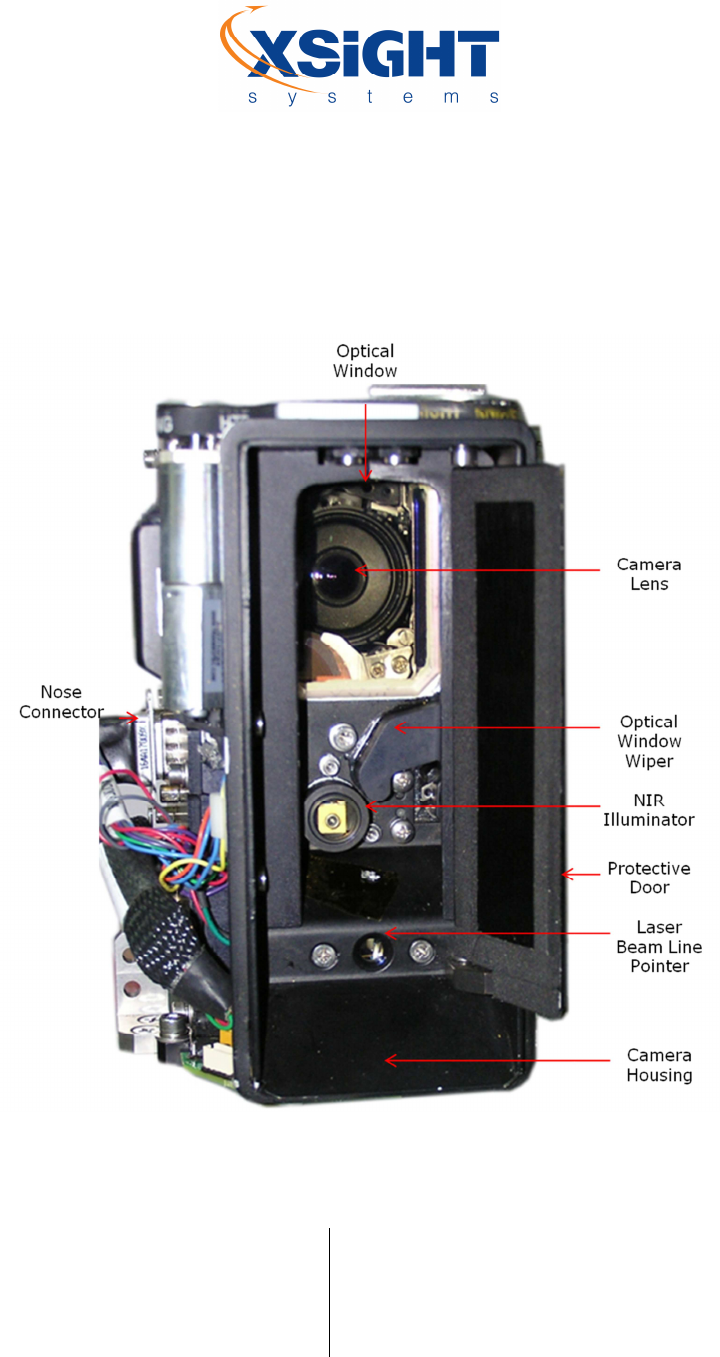 XSIGHT
systems

Optical Window

Camera Lens

Nose Connector

Optical Window Wiper

NIR Illuminator

Protective Door

Laser Beam Line Pointer

Camera Housing