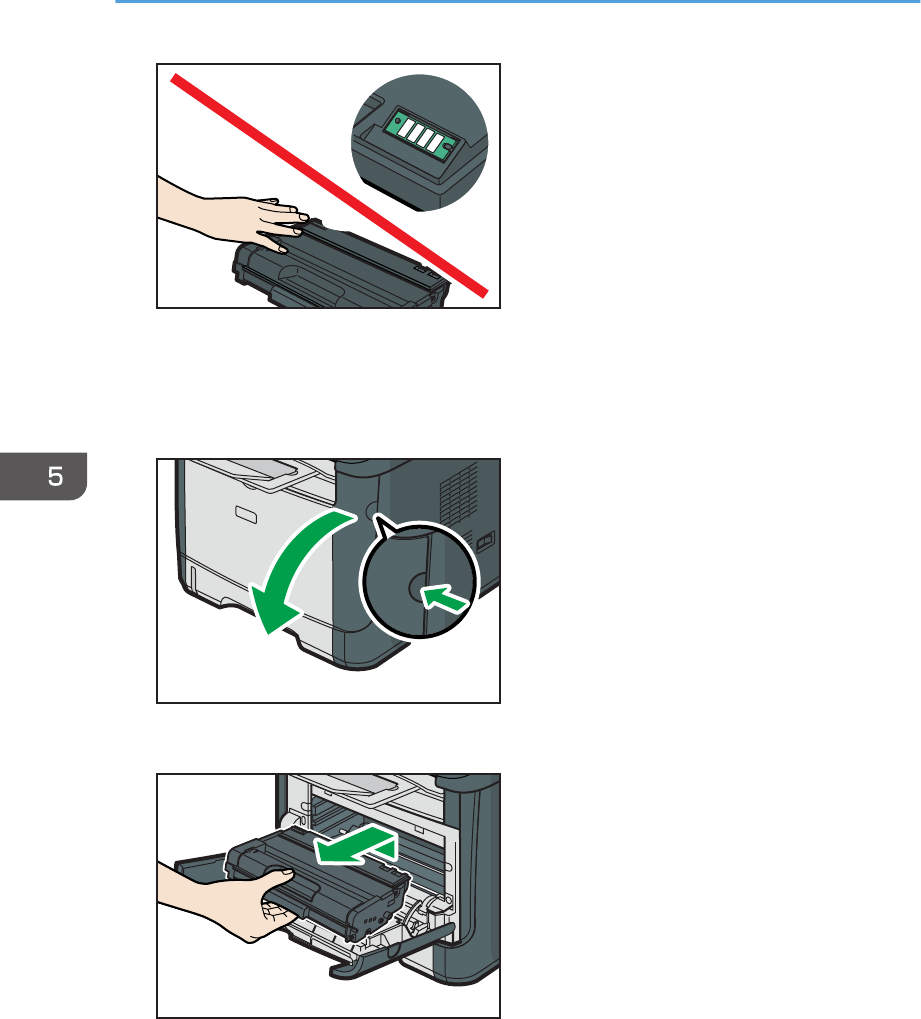 5