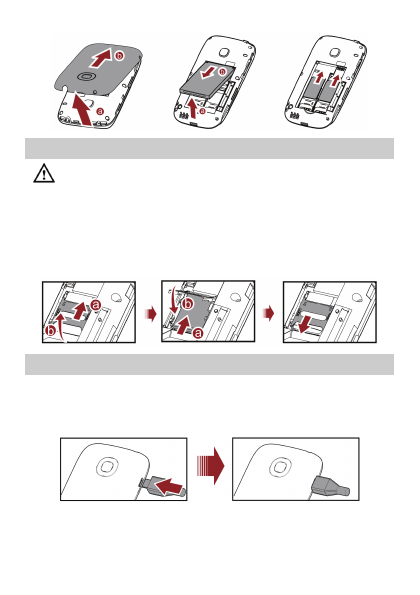 b
a

b
a

a
b

b
a