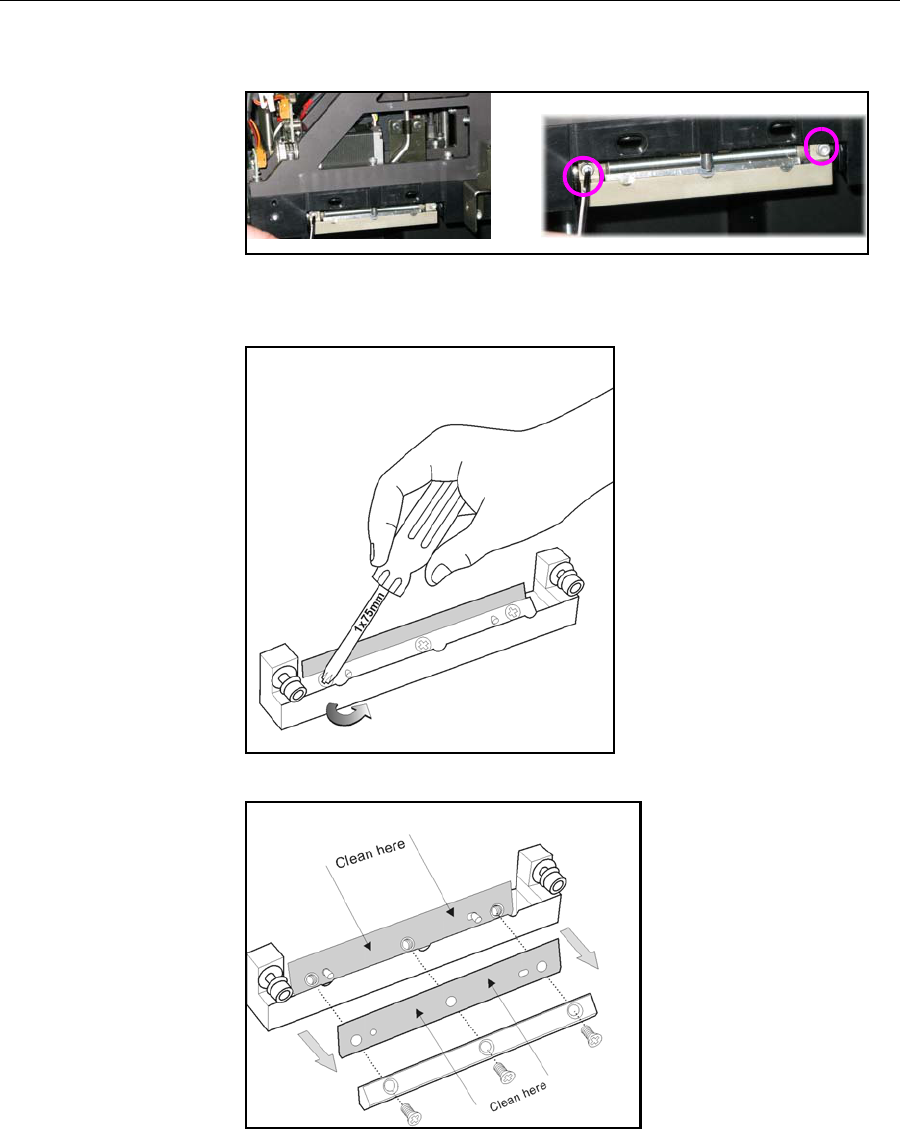 1x75mm

Clean here

Clean here