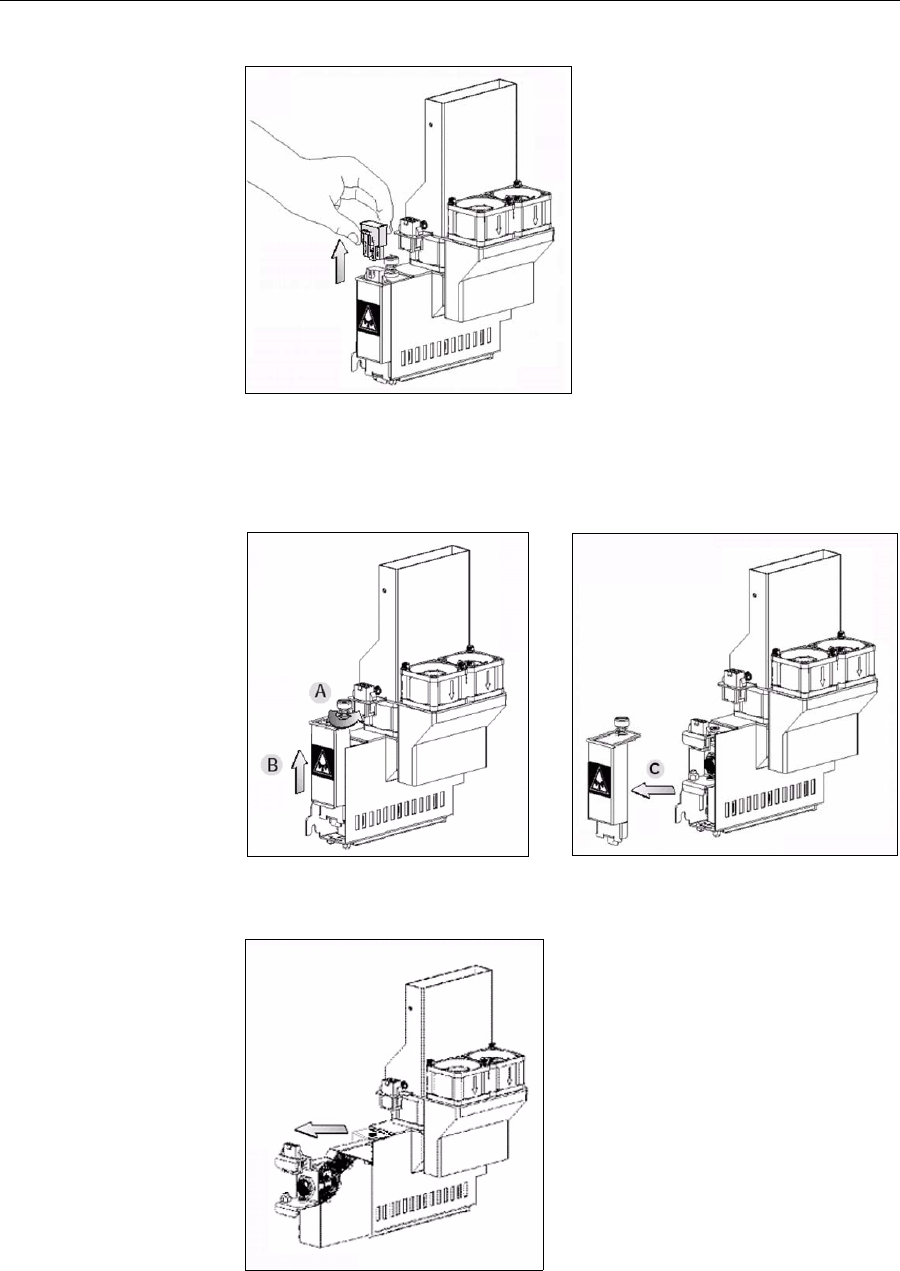 A

B

C