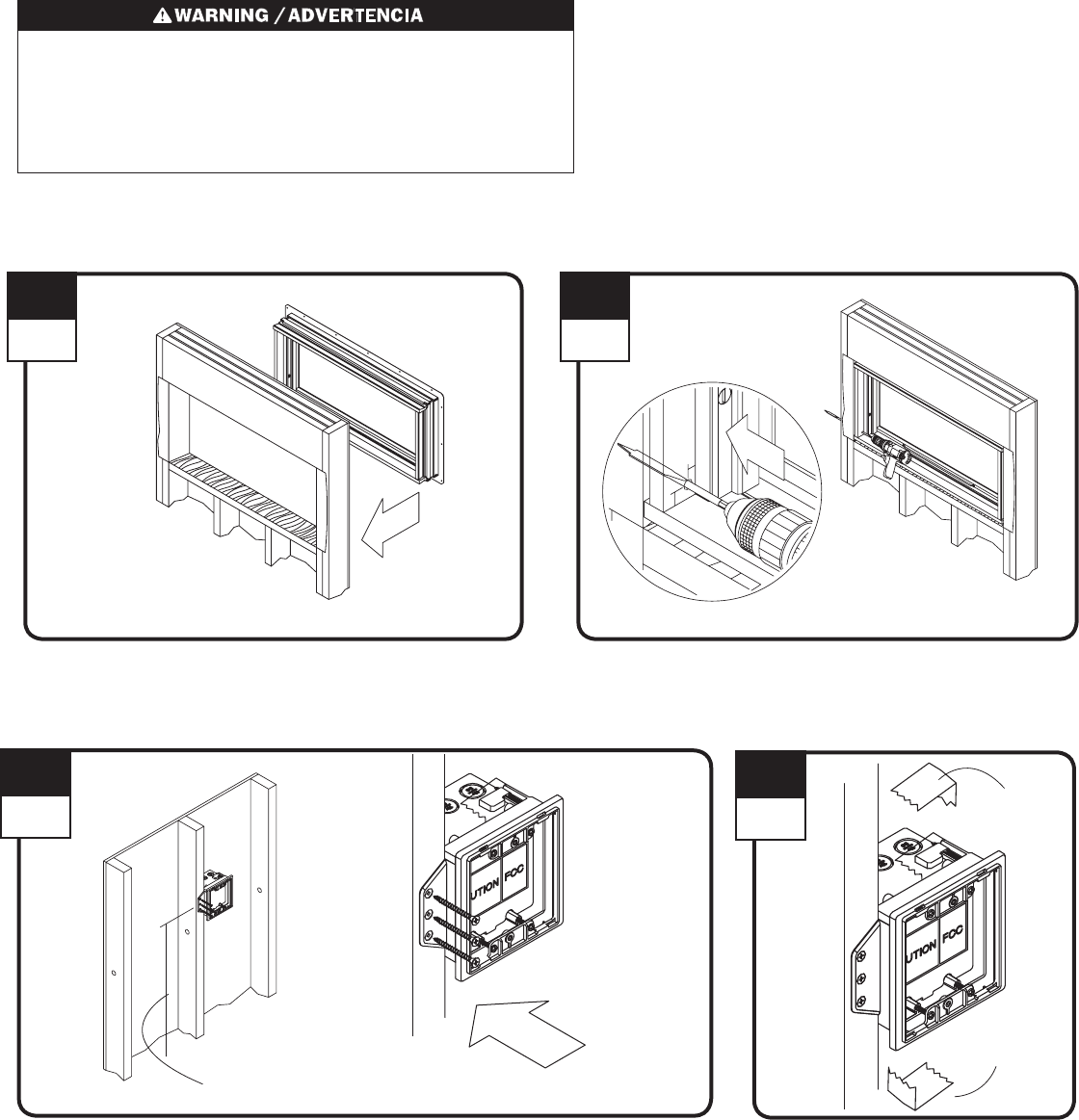 WARNING / ADVERTENCIA

UTION FCC

UTION FCC