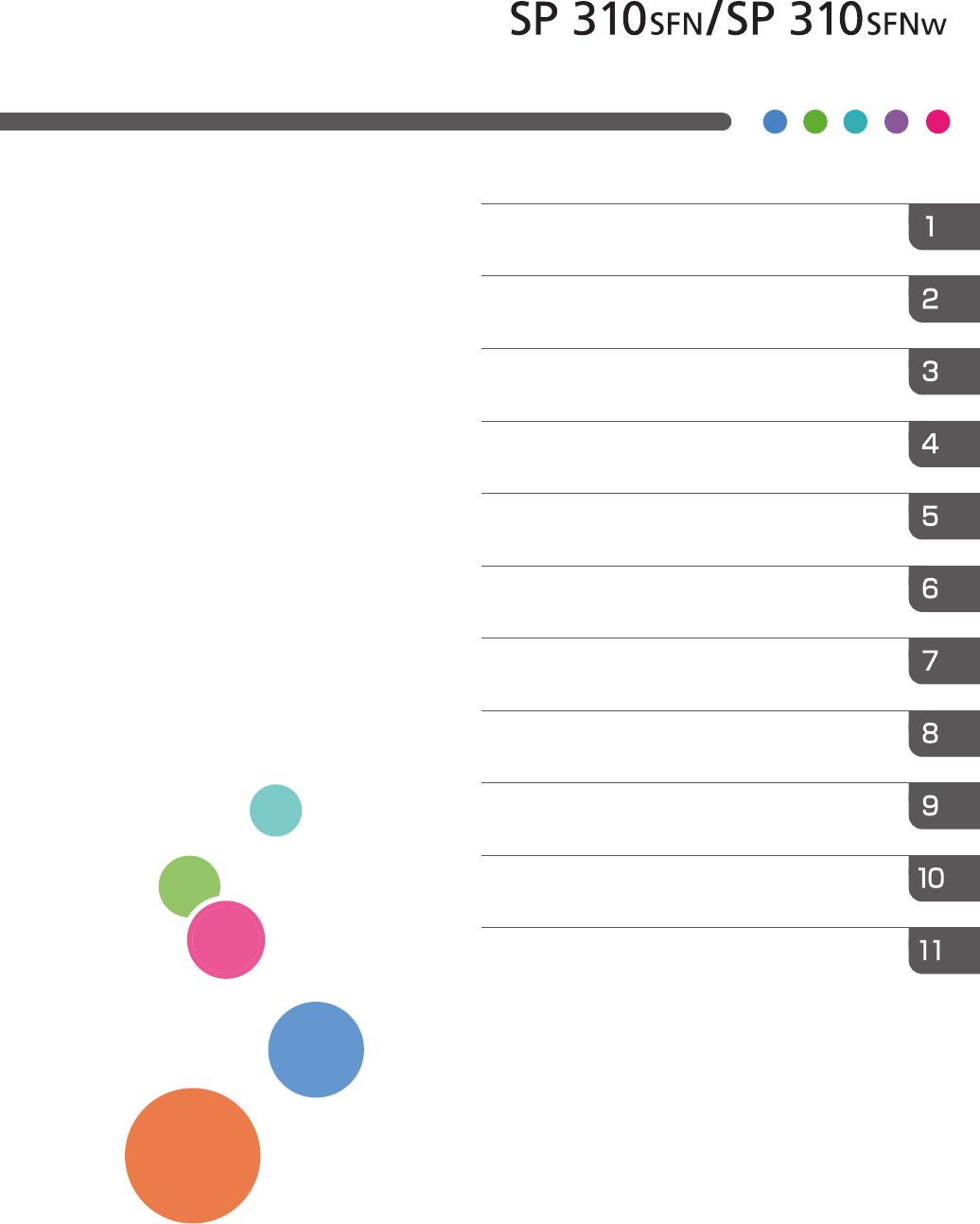 SP 310SFN/SP 310SFNw

1

2

3

4

5

6

7

8

9

10

11