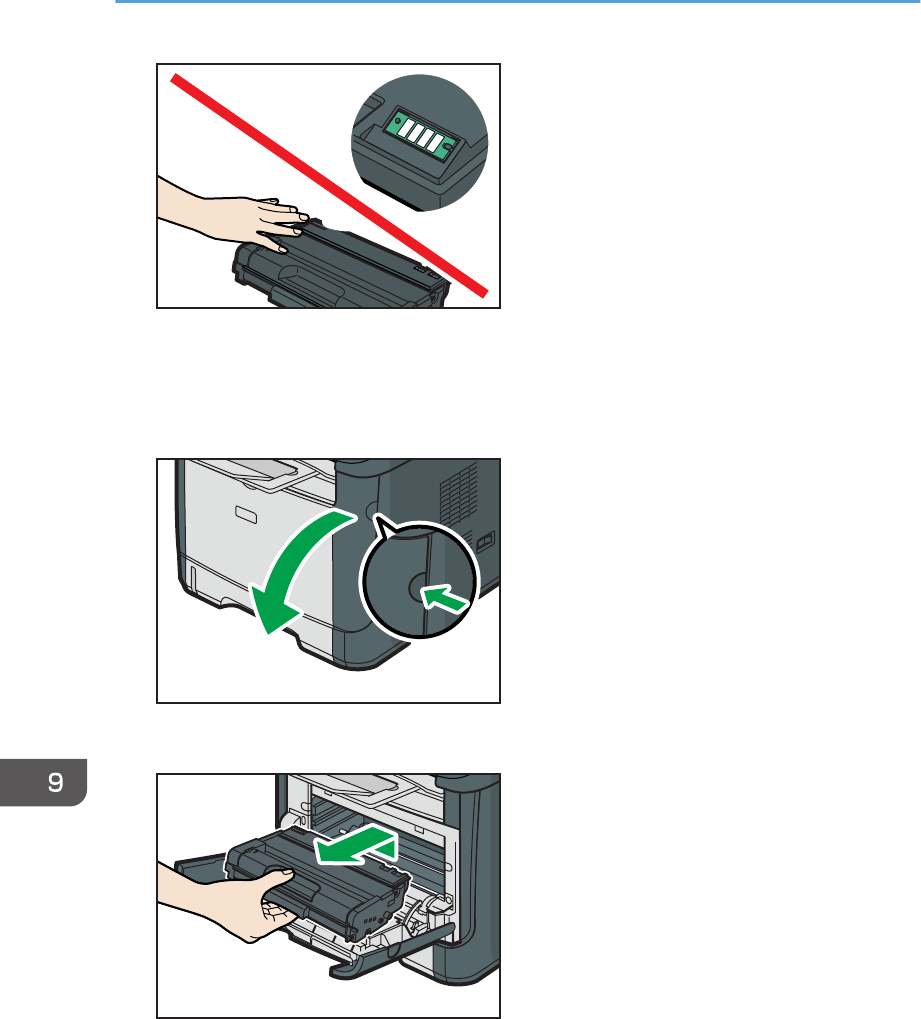 9