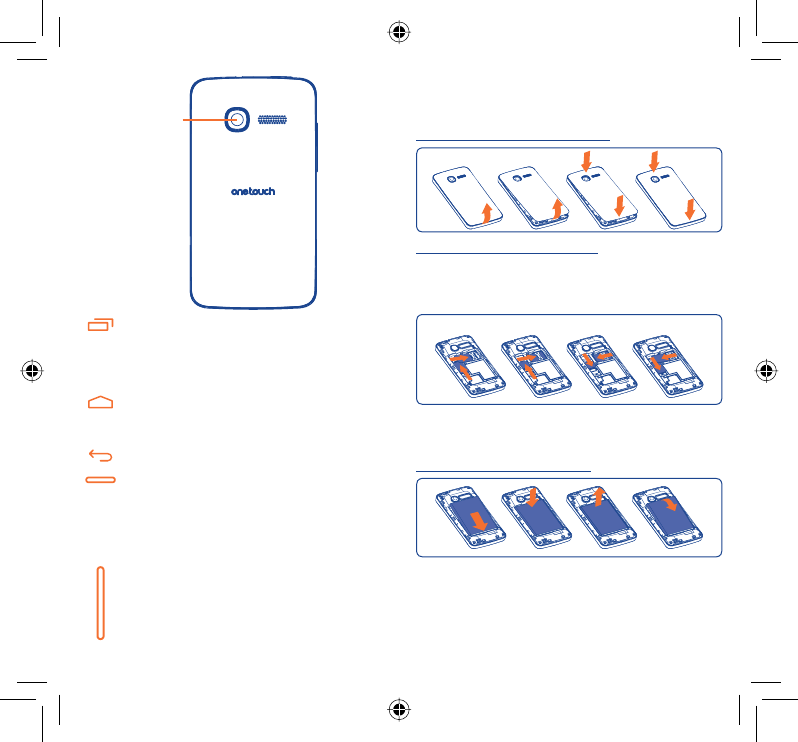 onetouch