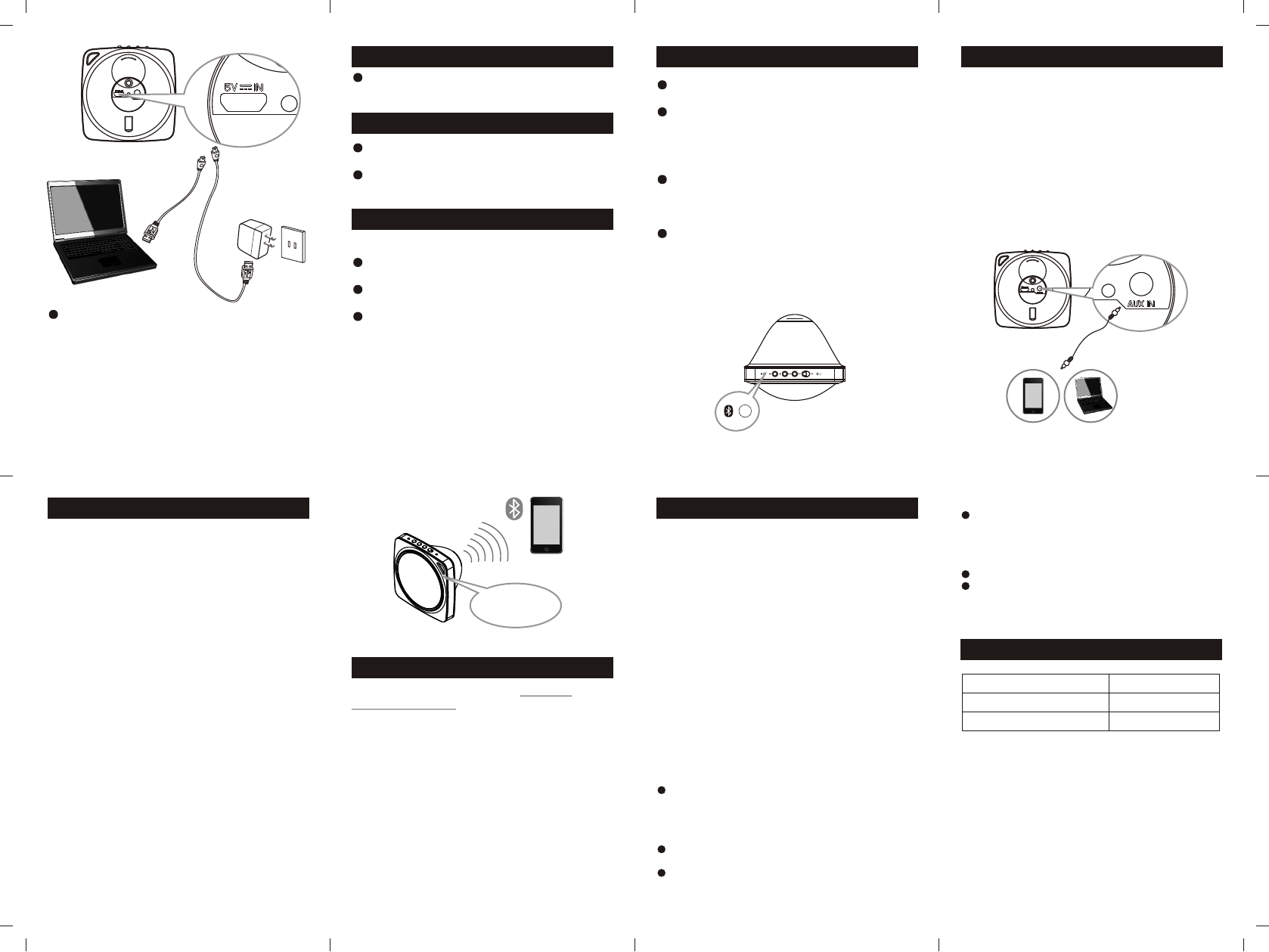 5V ⎓ IN

AUX IN