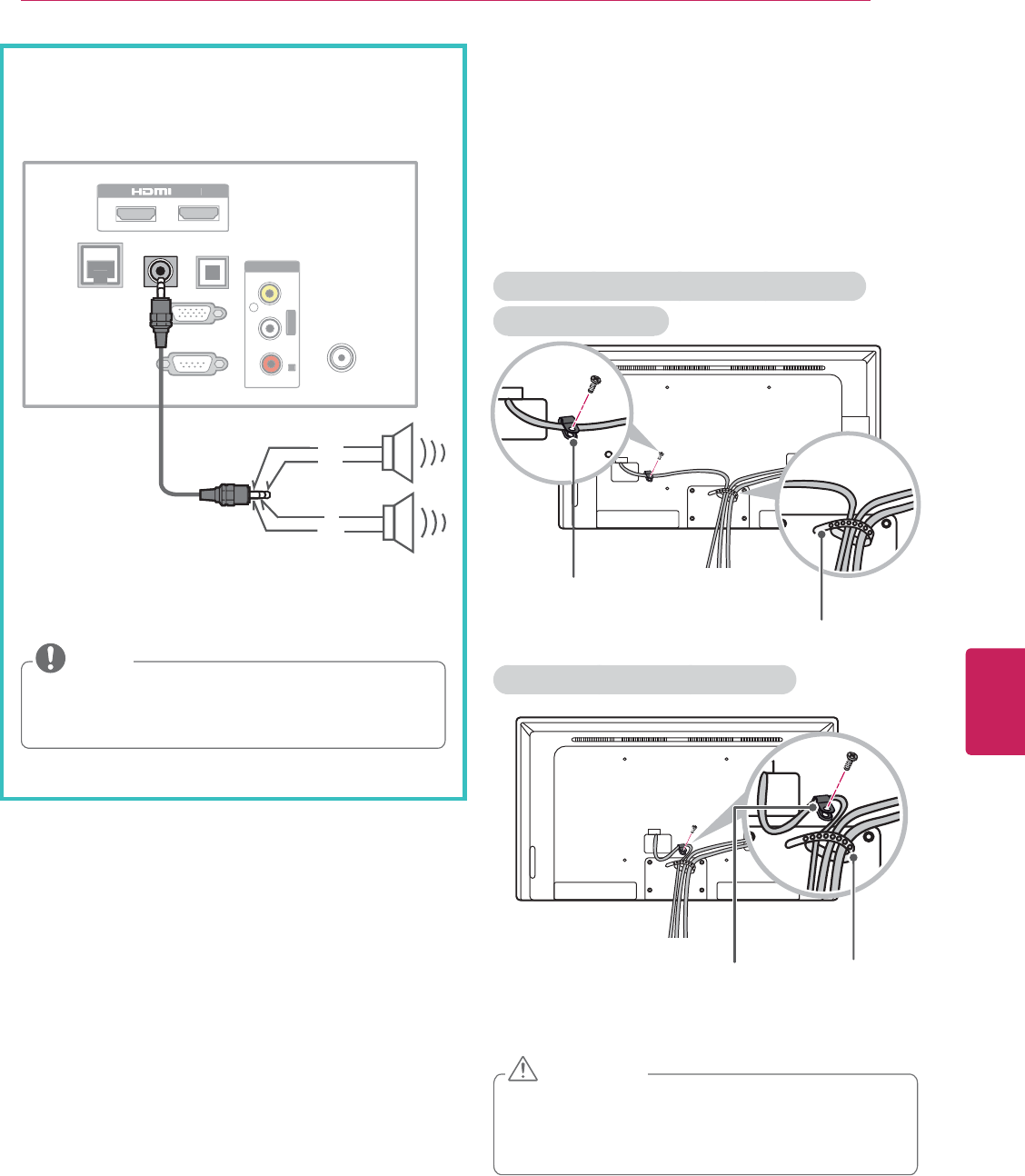 HDMI