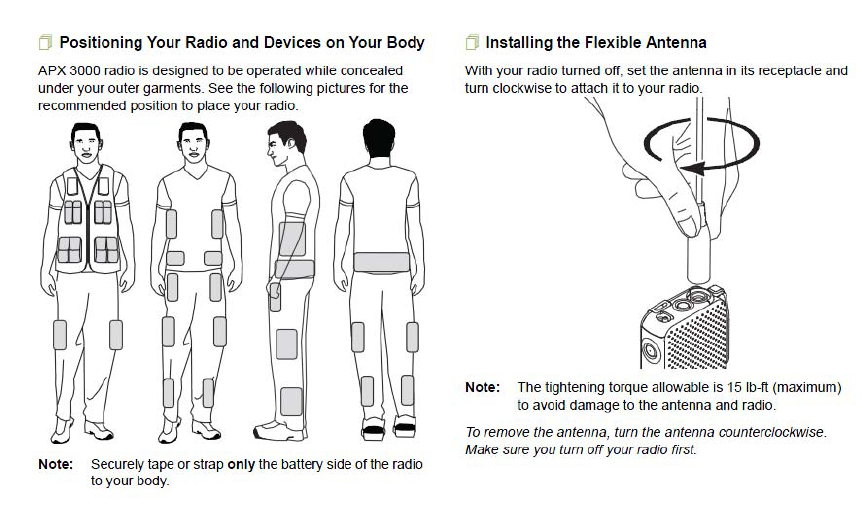 Positioning Your Radio and Devices on Your Body

APX 3000 radio is designed to be operated while concealed under your outer garments. See the following pictures for the recommended position to place your radio.

Note: Securely tape or strap only the battery side of the radio to your body.

Installing the Flexible Antenna

With your radio turned off, set the antenna in its receptacle and turn clockwise to attach it to your radio.

Note: The tightening torque allowable is 15 lb-ft (maximum) to avoid damage to the antenna and radio.

To remove the antenna, turn the antenna counterclockwise. Make sure you turn off your radio first.