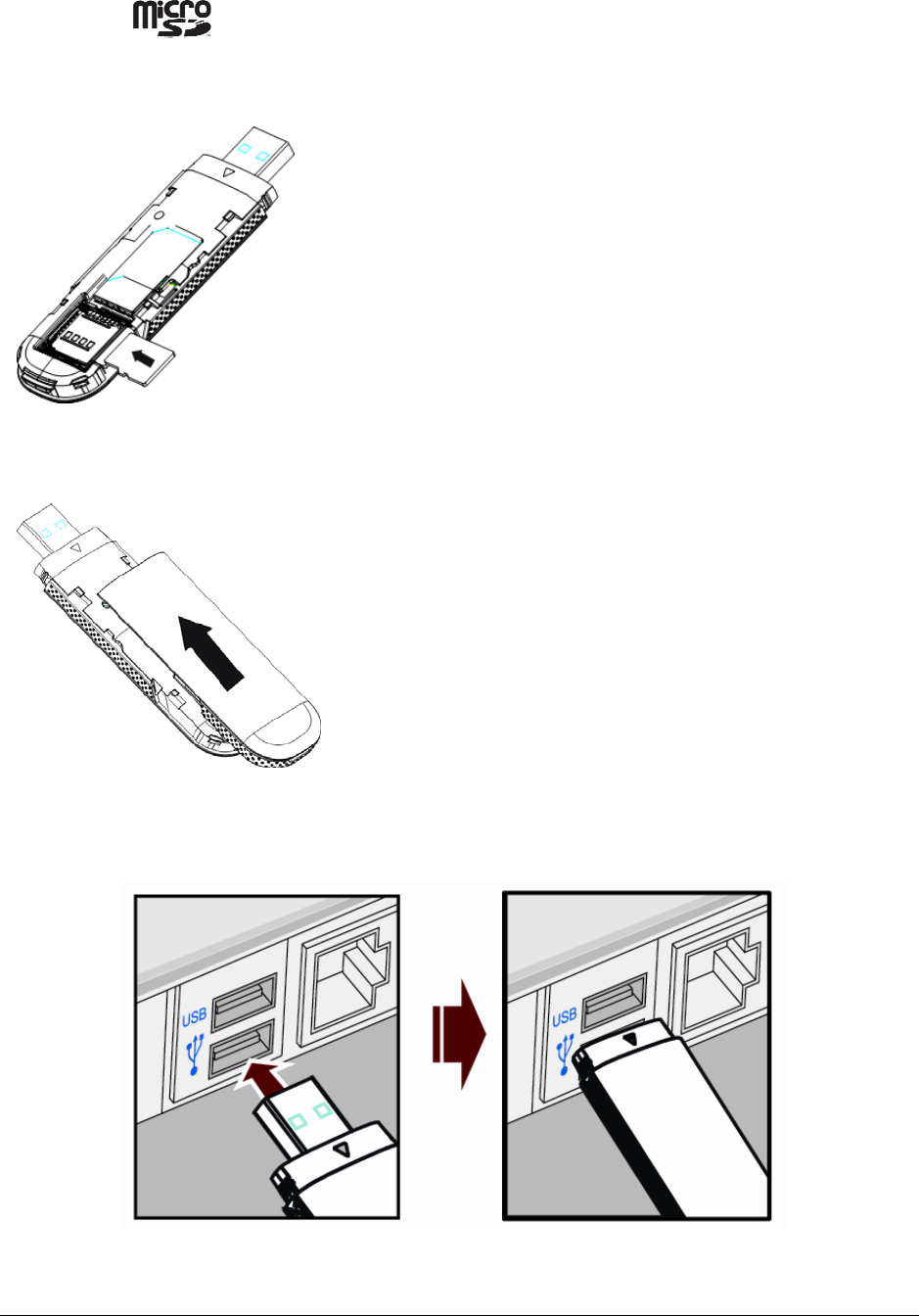 micro SD

USB

USB