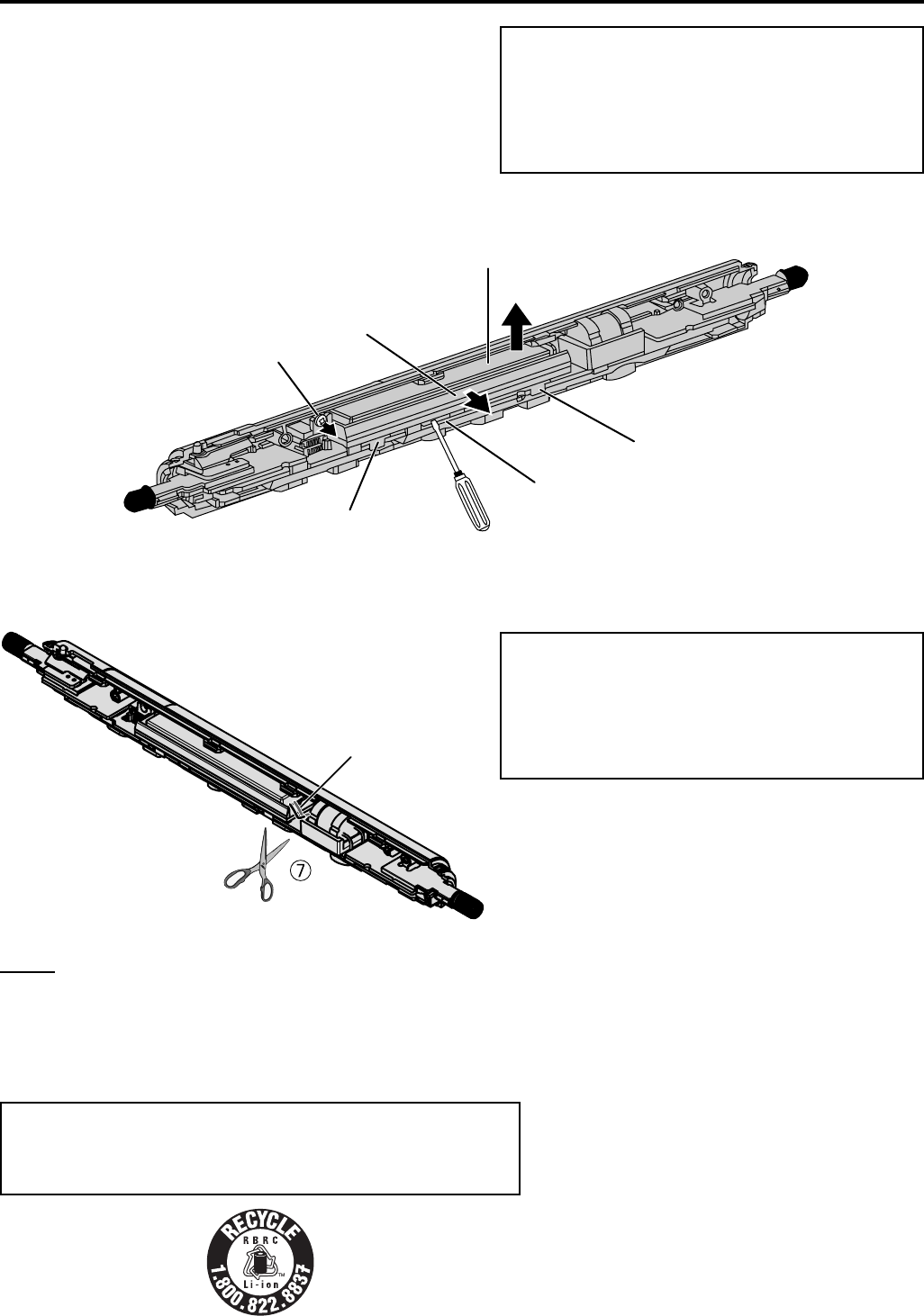 ⑦

RECYCLE
RBRC
Li-ion
1.800.822.8837