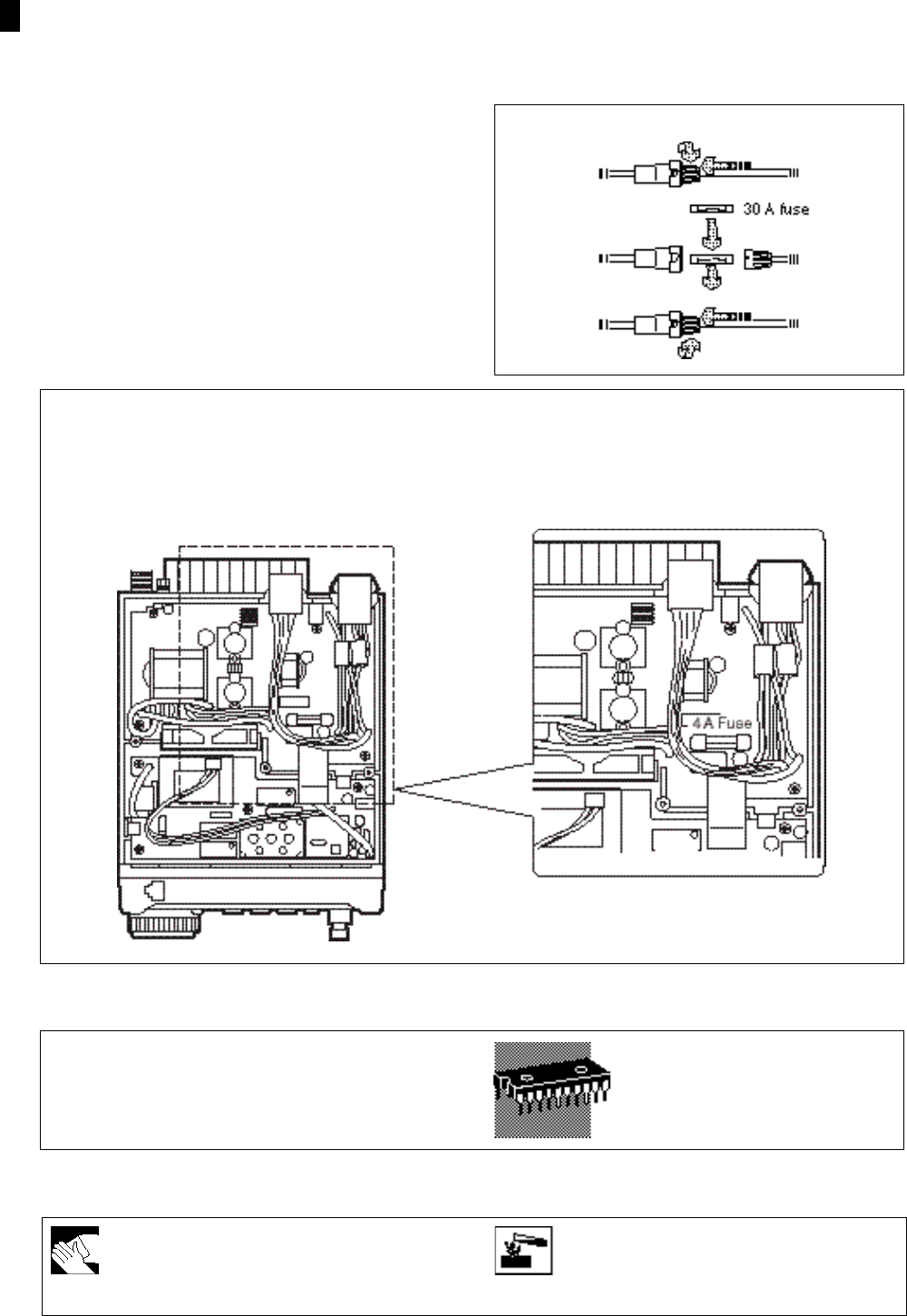 30 A fuse

4 A Fuse