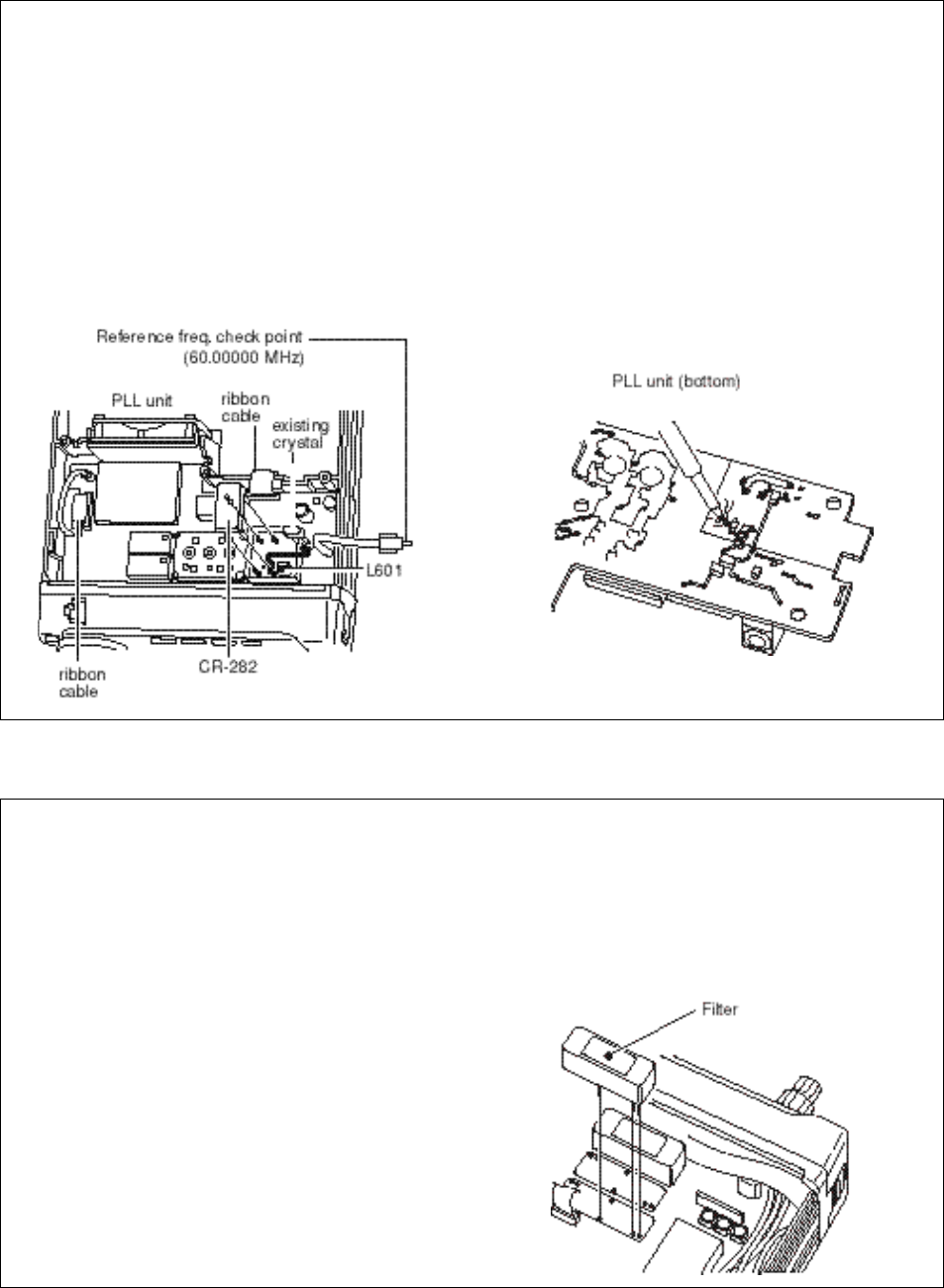 Reference freq. check point
(60.00000 MHz)

PLL unit

ribbon cable

existing crystal

L601

CR-282

ribbon cable

PLL unit (bottom)

Filter