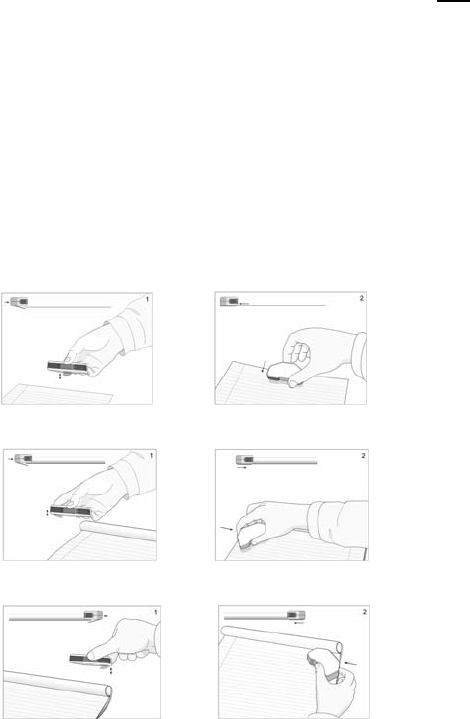 1

2

1

2

1

2