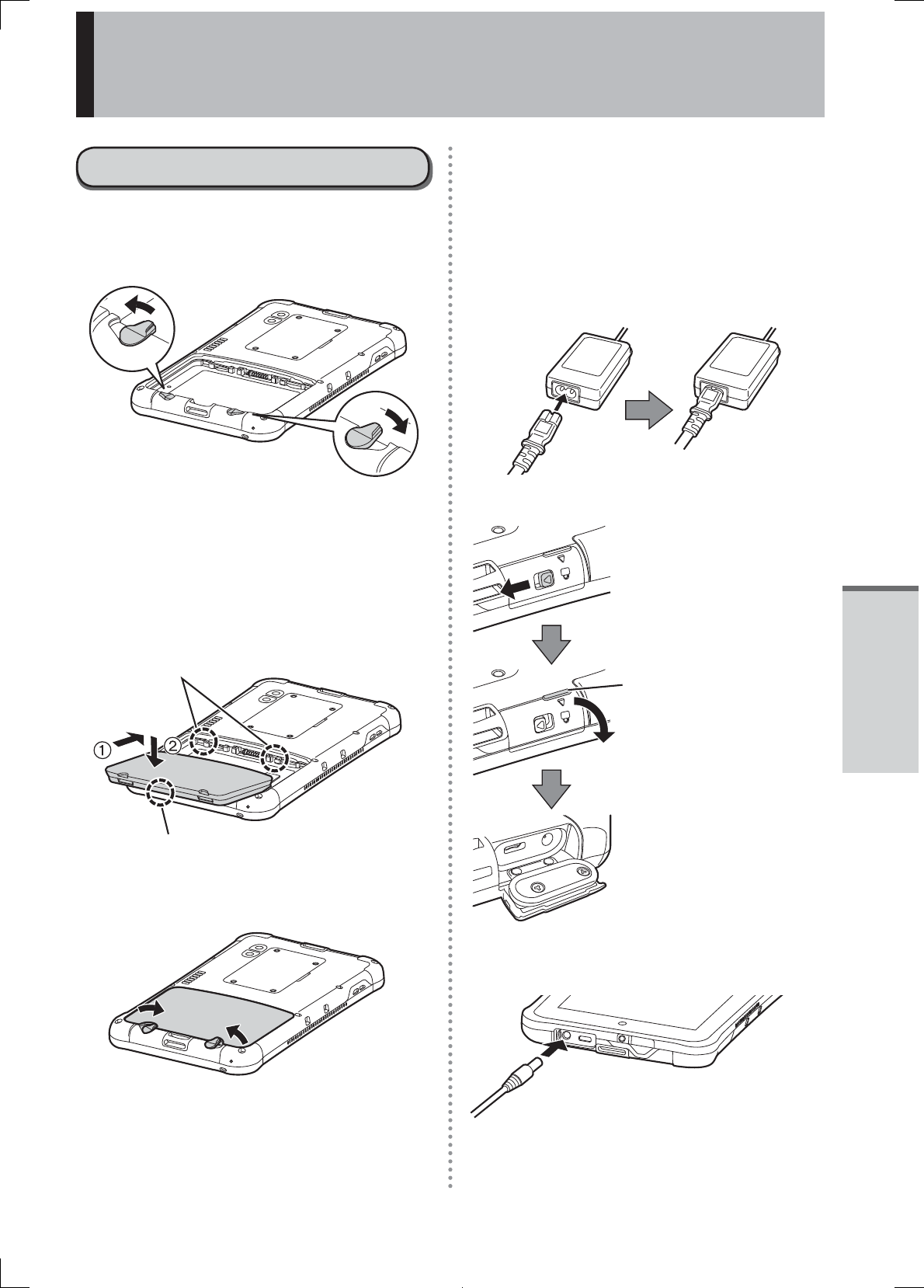 ①

②