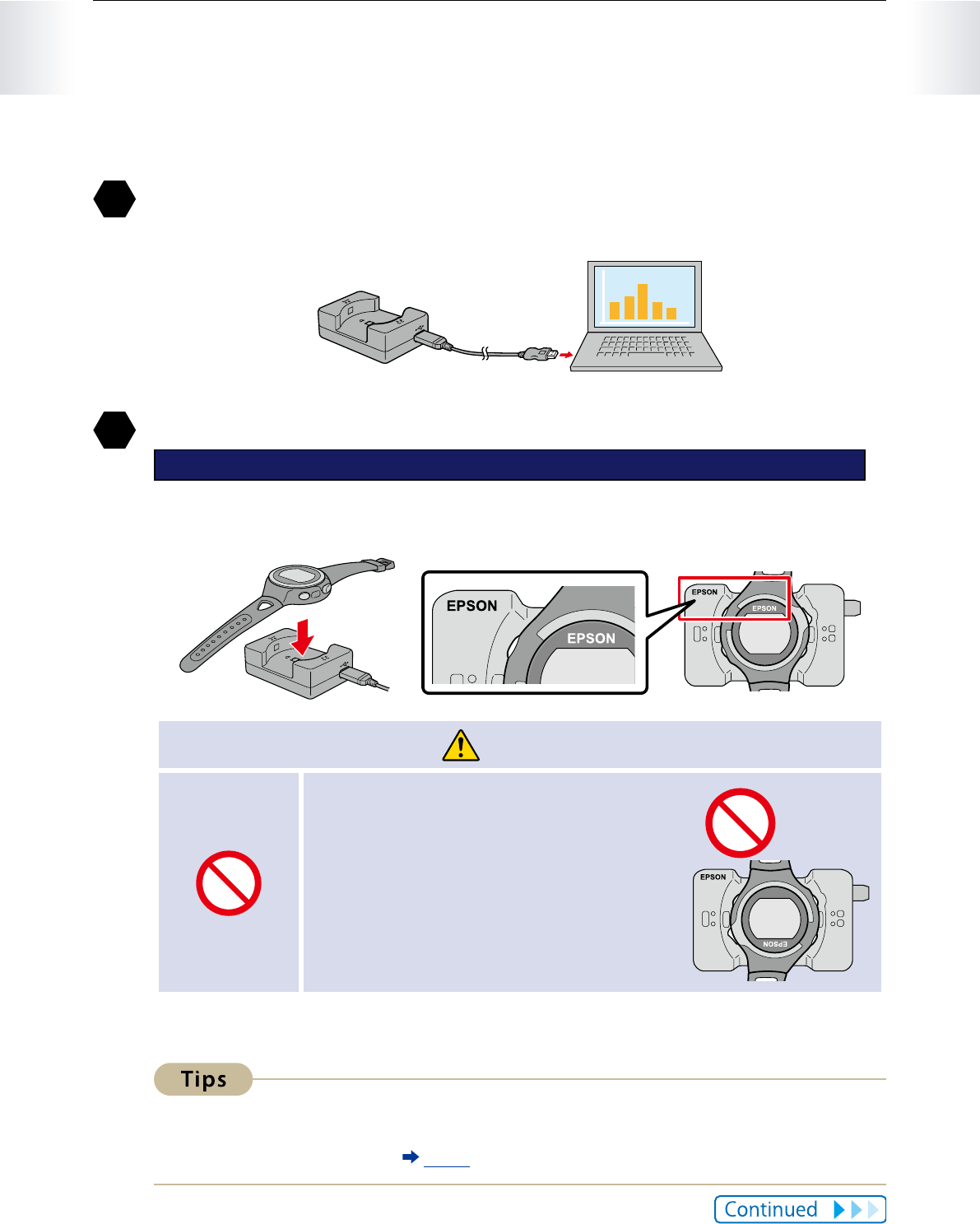 EPSON

EPSON

EPSON

EPSON

EPSON

EPSON

Tips

Continued