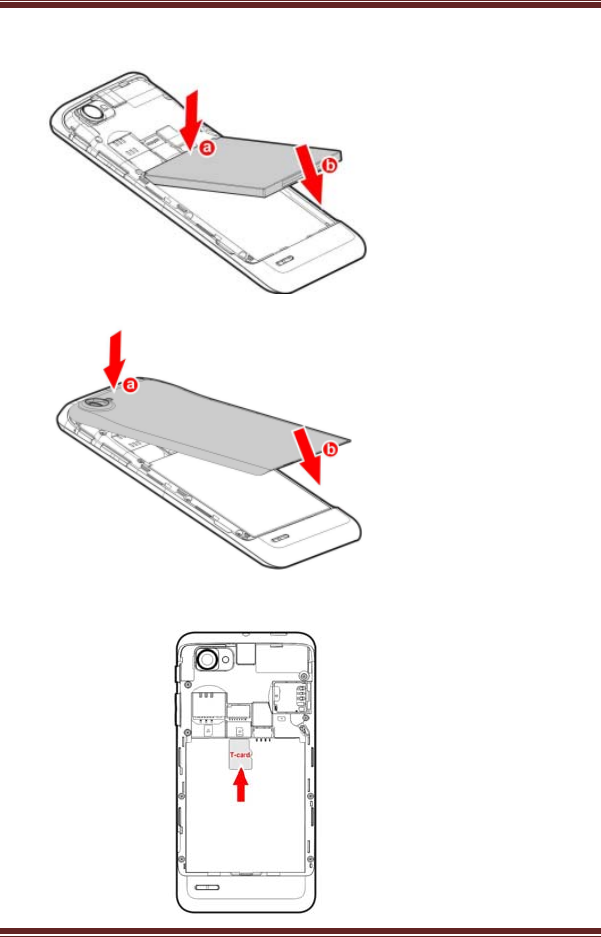 a
b
a
b
T-card