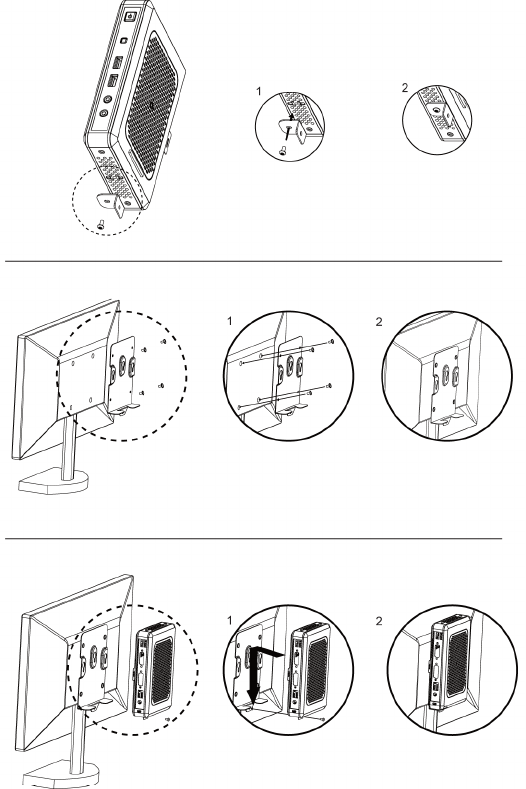 1
2
1
2
1
2