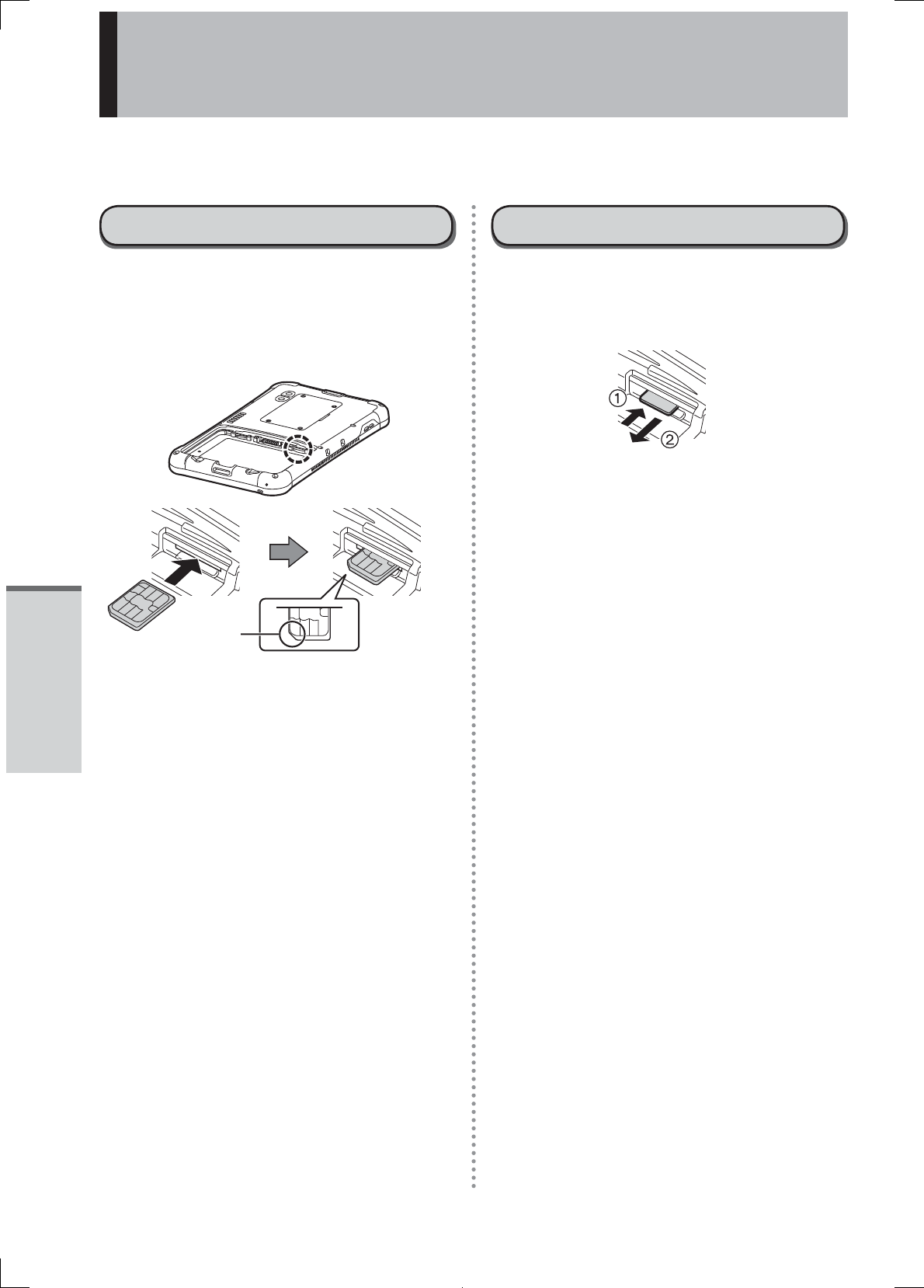 ①
②