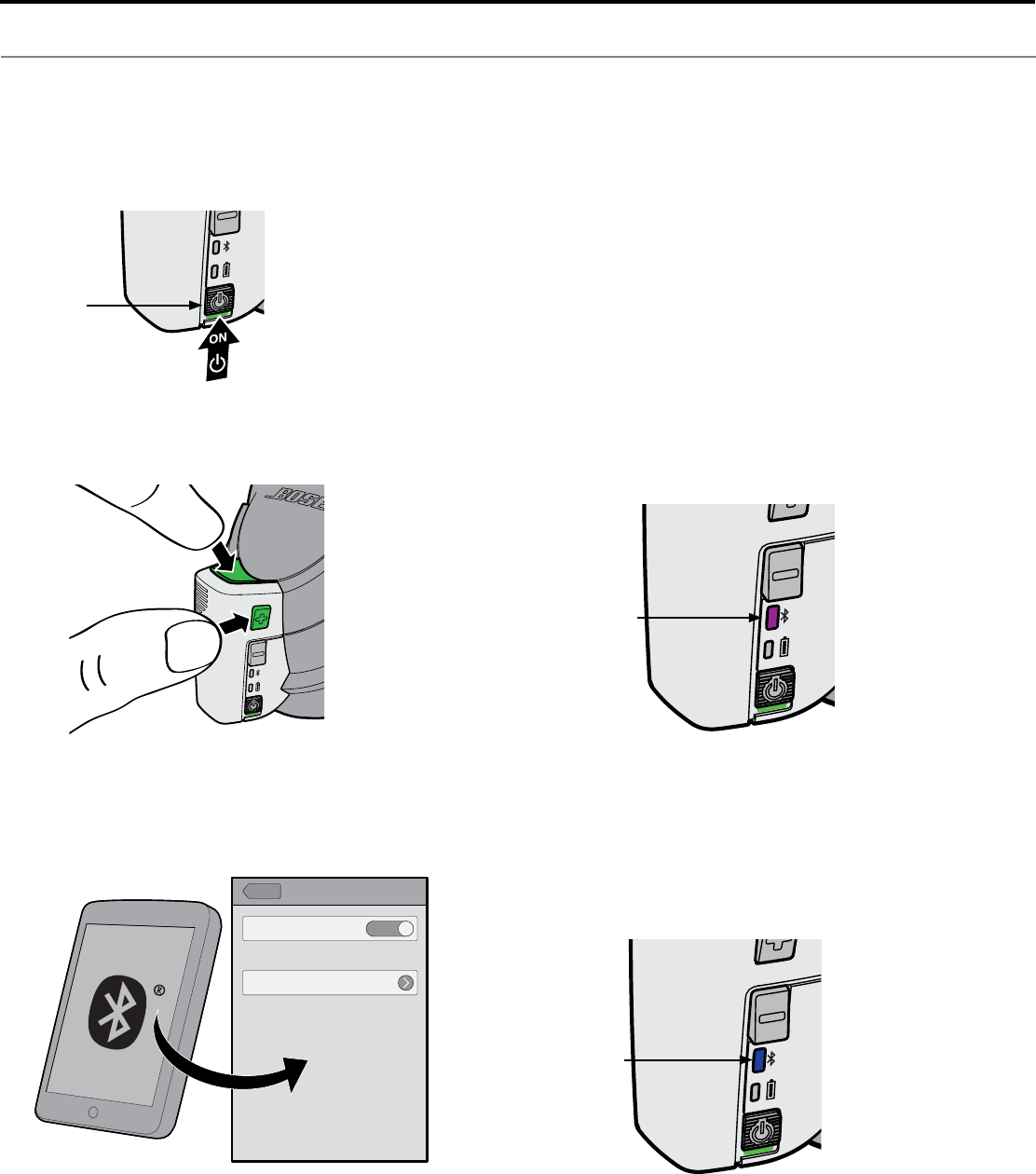 ON

BOSE

®