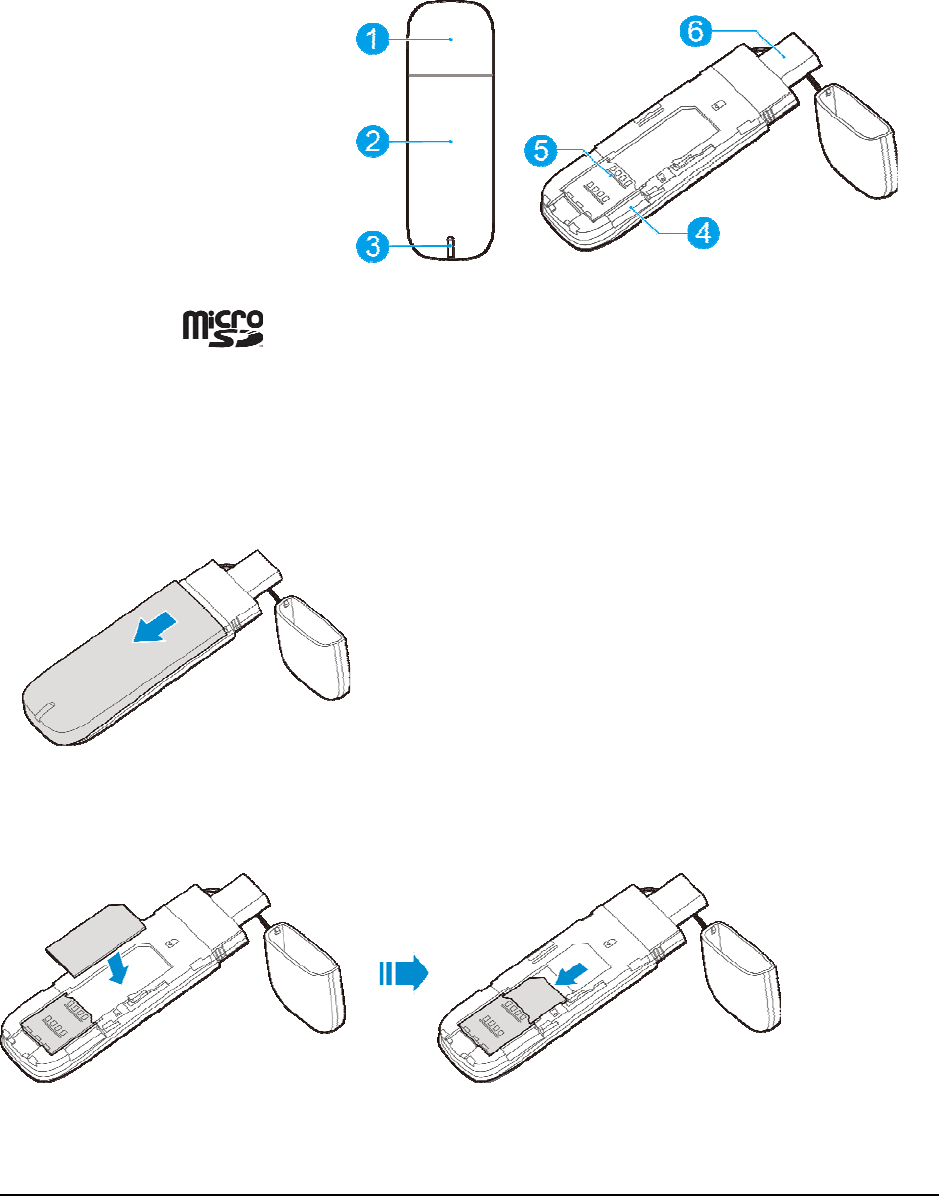 1
2
3
6
5
4
micro SD