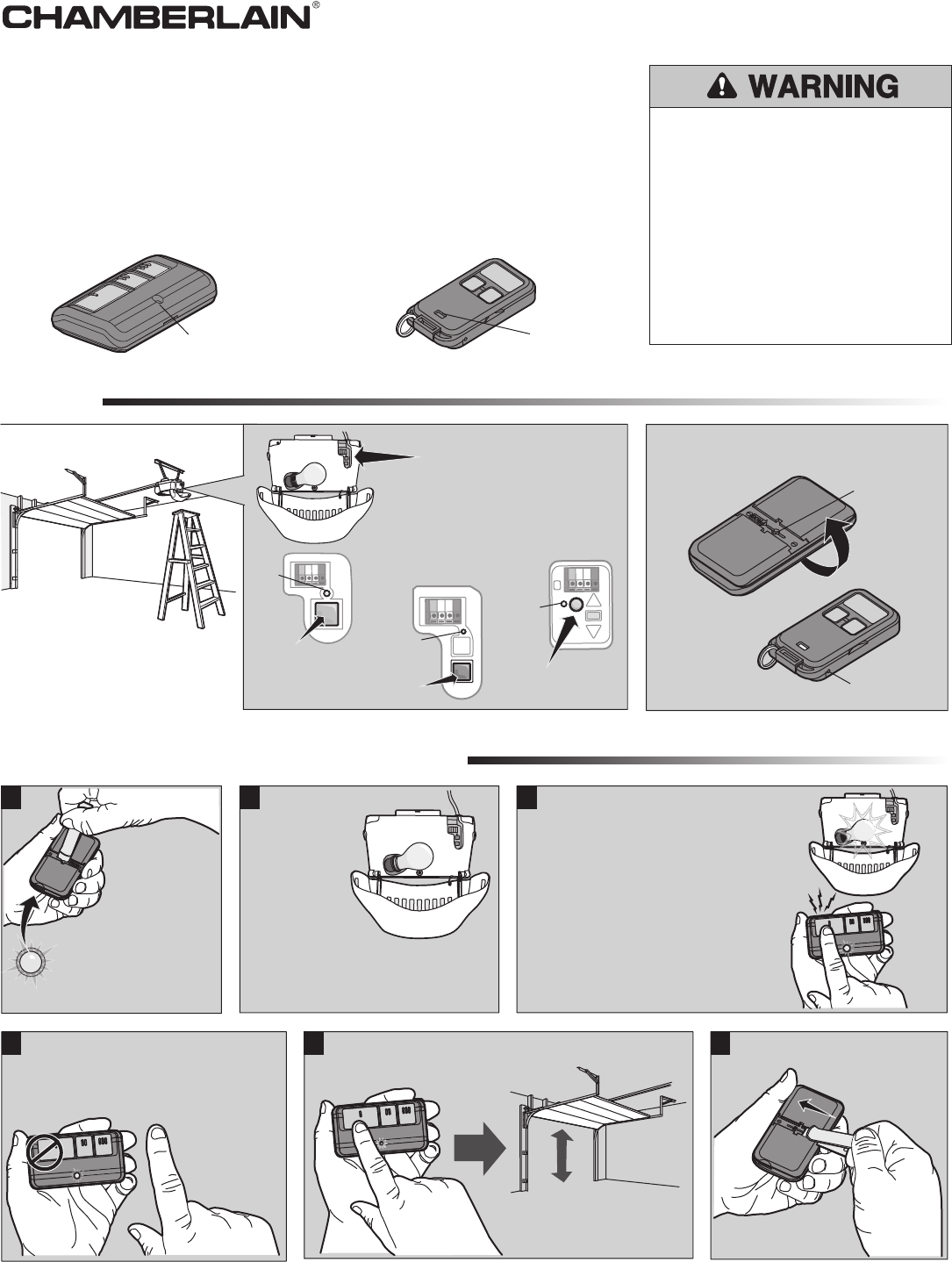 CHAMBERLAIN®

WARNING