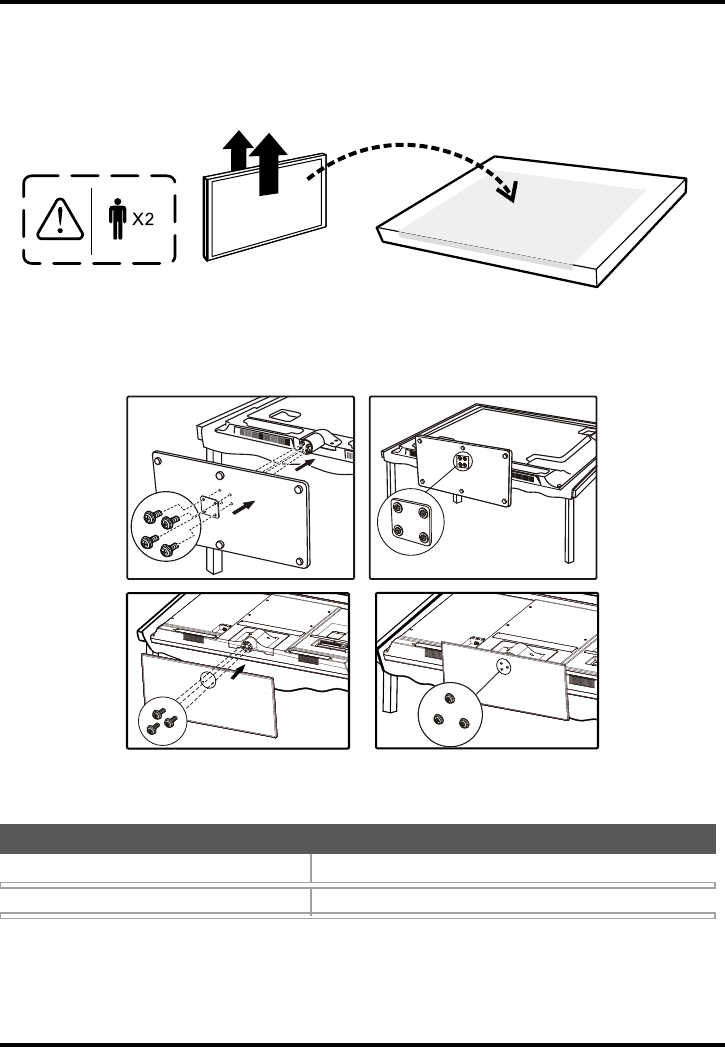 X2