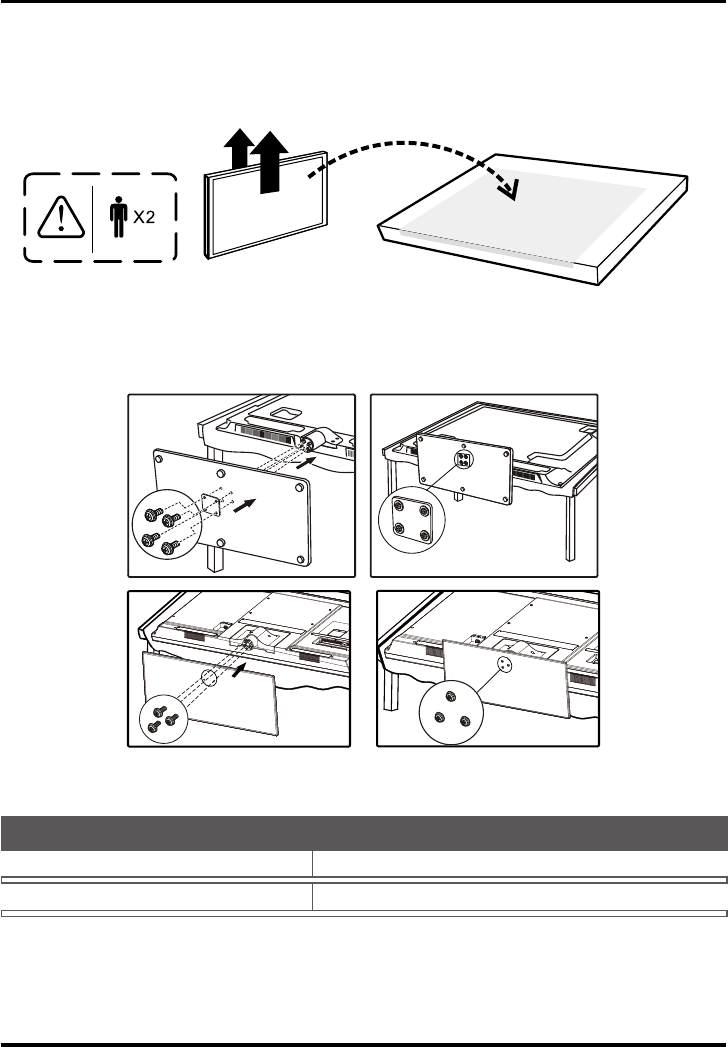 X2