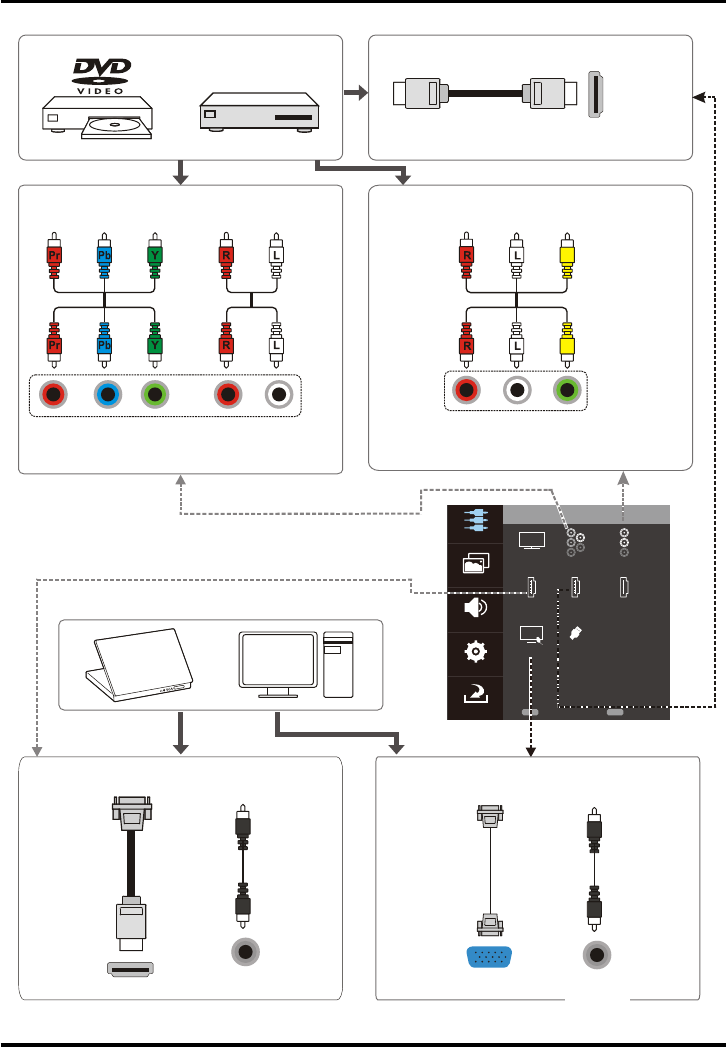 DVD
VIDEO

Pr Pb Y R L

Pr Pb Y R L

R L

R L