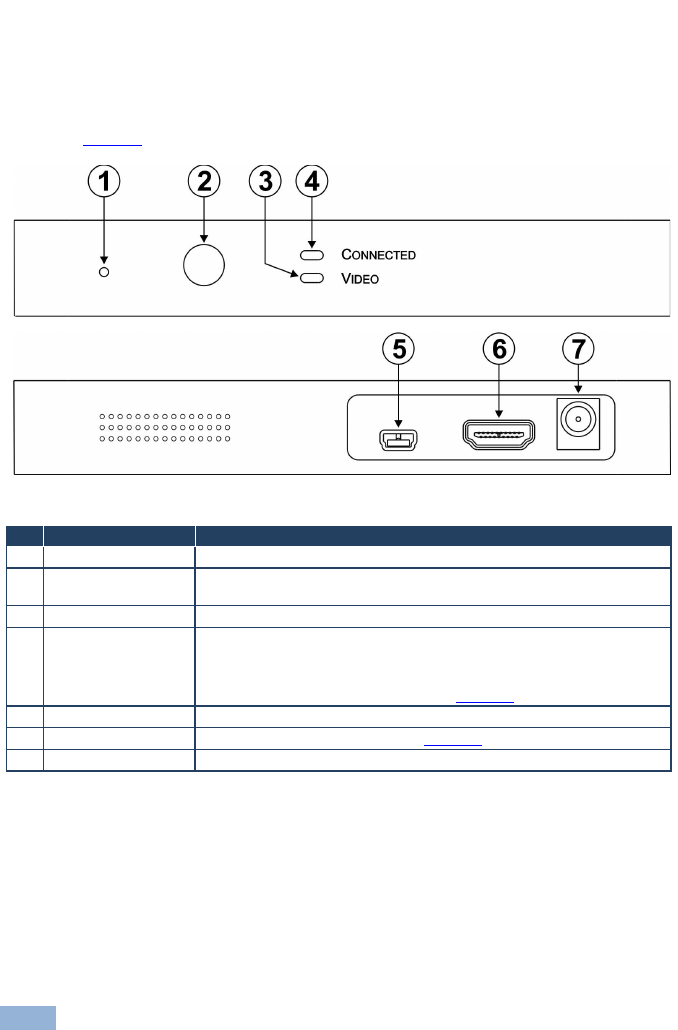 1 2 3 4

CONNECTED
VIDEO

5 6 7