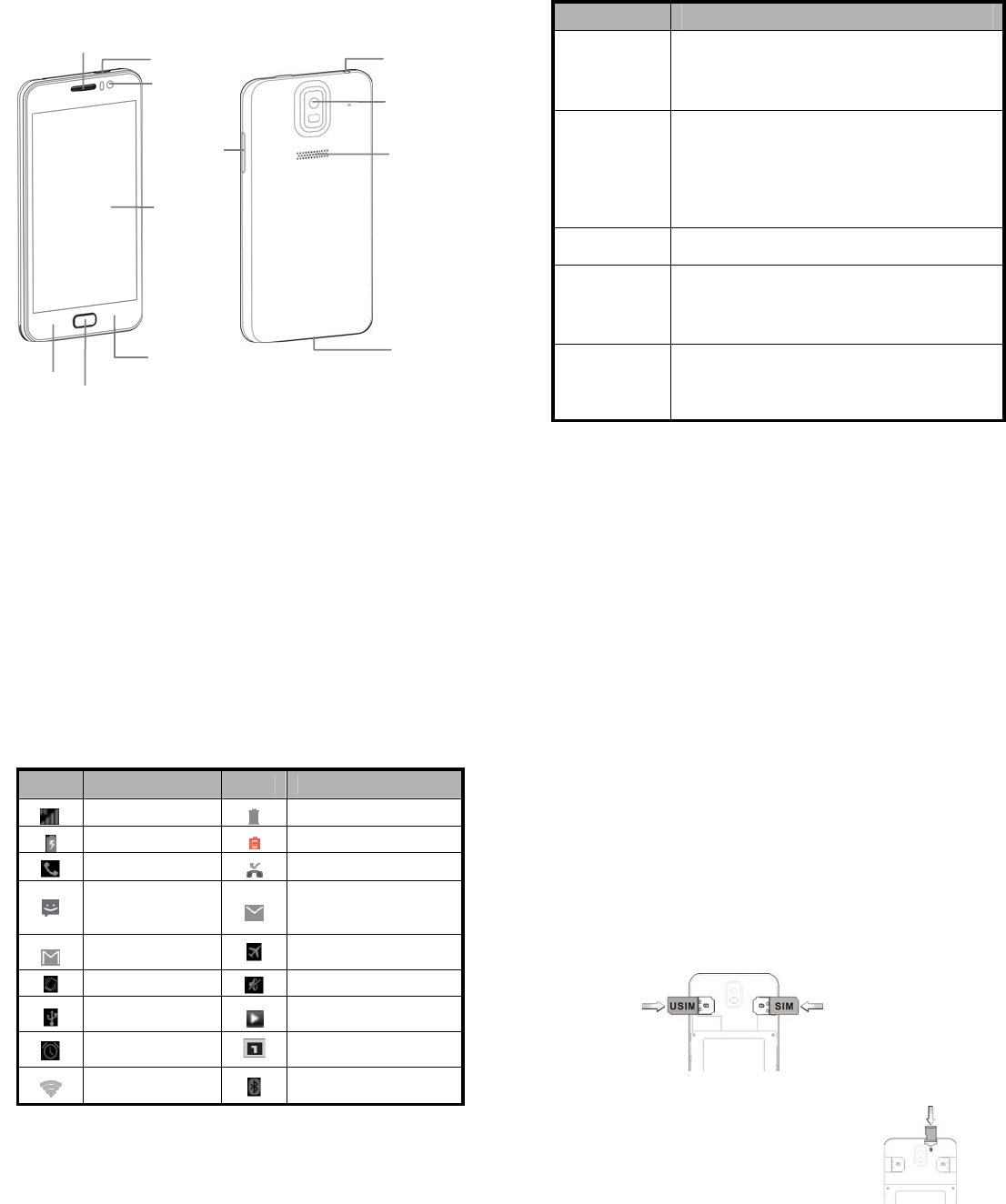 USIM

SIM