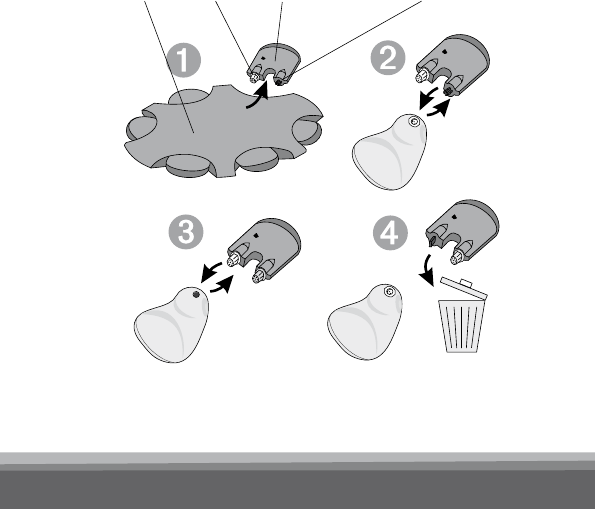 1
2
3
4