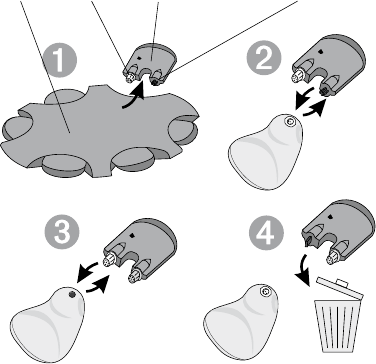 1

2

3

4