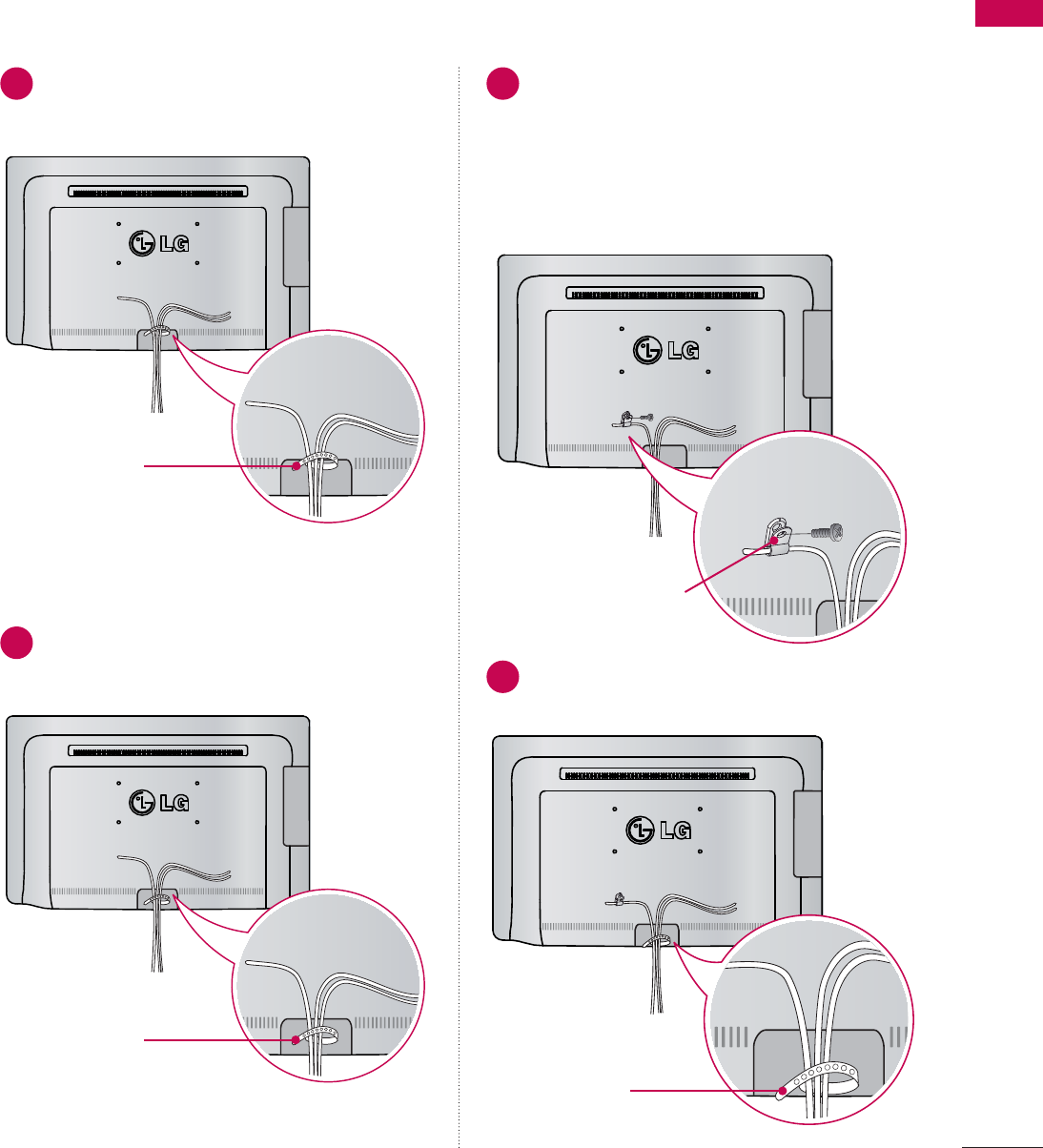 LG

LG

LG

LG