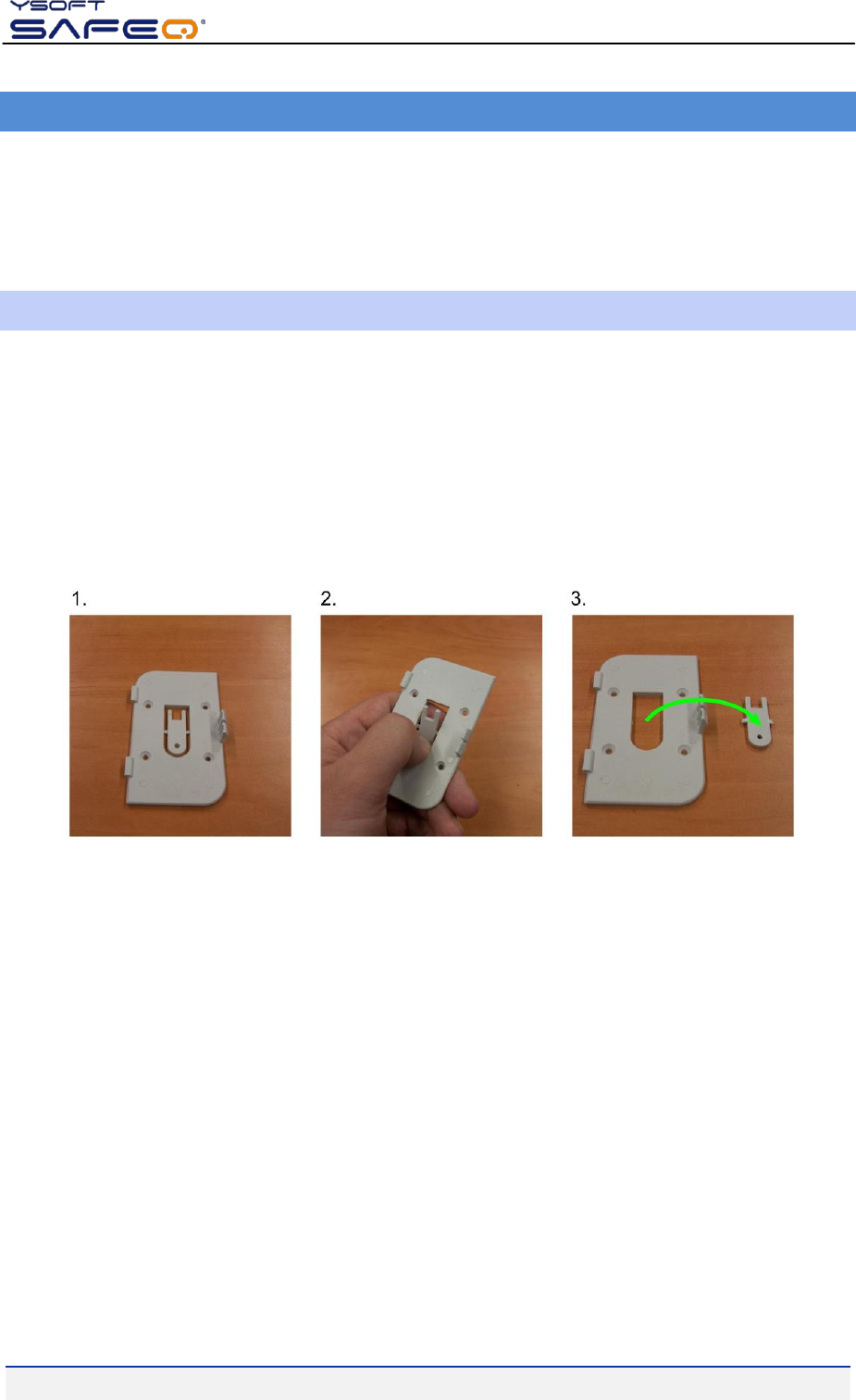 YSOFT
SAFEQ®

1.

2.

3.