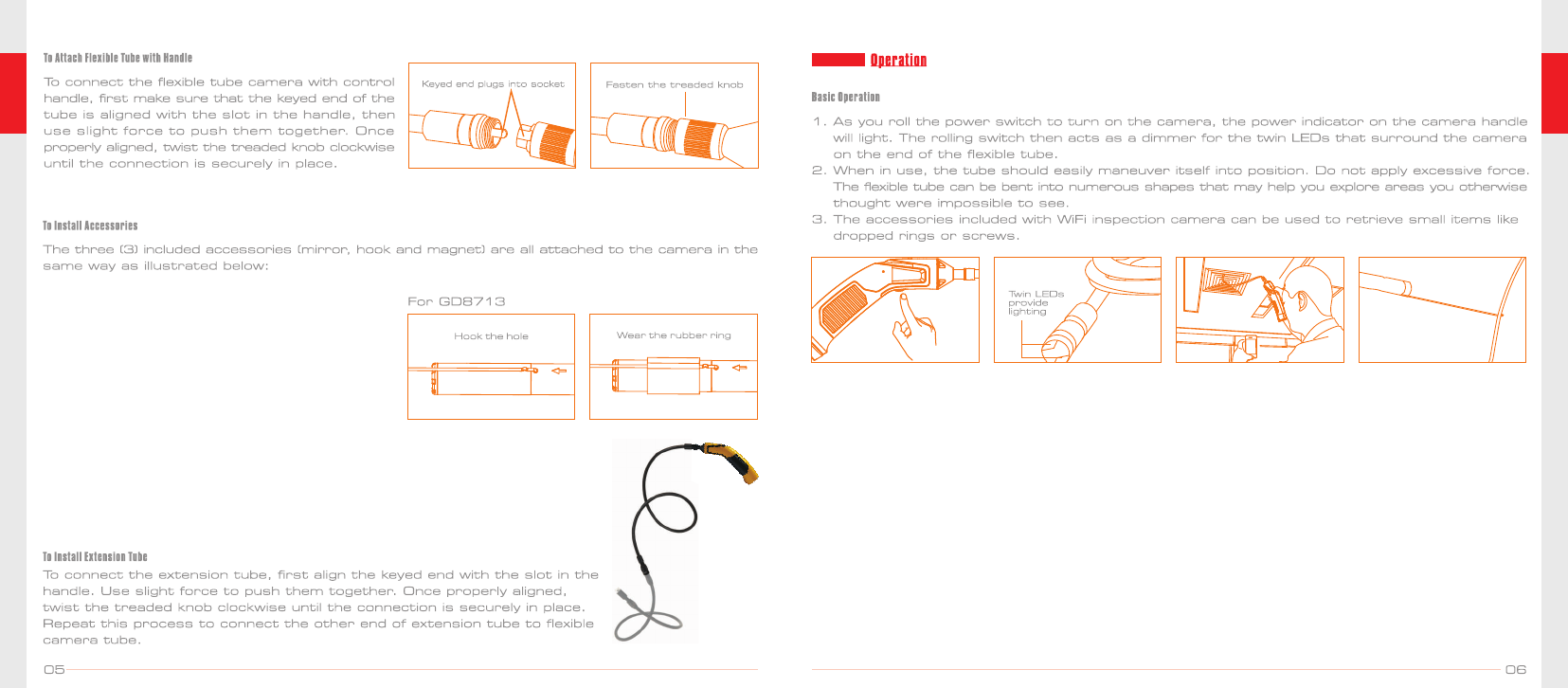 To Attach Flexible Tube with Handle

To connect the flexible tube camera with control handle, first make sure that the keyed end of the tube is aligned with the slot in the handle, then use slight force to push them together. Once properly aligned, twist the treaded knob clockwise until the connection is securely in place.

Keyed end plugs into socket

Fasten the treaded knob

To Install Accessories

The three (3) included accessories (mirror, hook and magnet) are all attached to the camera in the same way as illustrated below:

For GD8713

Hook the hole

Wear the rubber ring

To Install Extension Tube

To connect the extension tube, first align the keyed end with the slot in the handle. Use slight force to push them together. Once properly aligned, twist the treaded knob clockwise until the connection is securely in place. Repeat this process to connect the other end of extension tube to flexible camera tube.

05

Operation

Basic Operation

1. As you roll the power switch to turn on the camera, the power indicator on the camera handle will light. The rolling switch then acts as a dimmer for the twin LEDs that surround the camera on the end of the flexible tube.
2. When in use, the tube should easily maneuver itself into position. Do not apply excessive force. The flexible tube can be bent into numerous shapes that may help you explore areas you otherwise thought were impossible to see.
3. The accessories included with WiFi inspection camera can be used to retrieve small items like dropped rings or screws.

Twin LEDs provide lighting

06