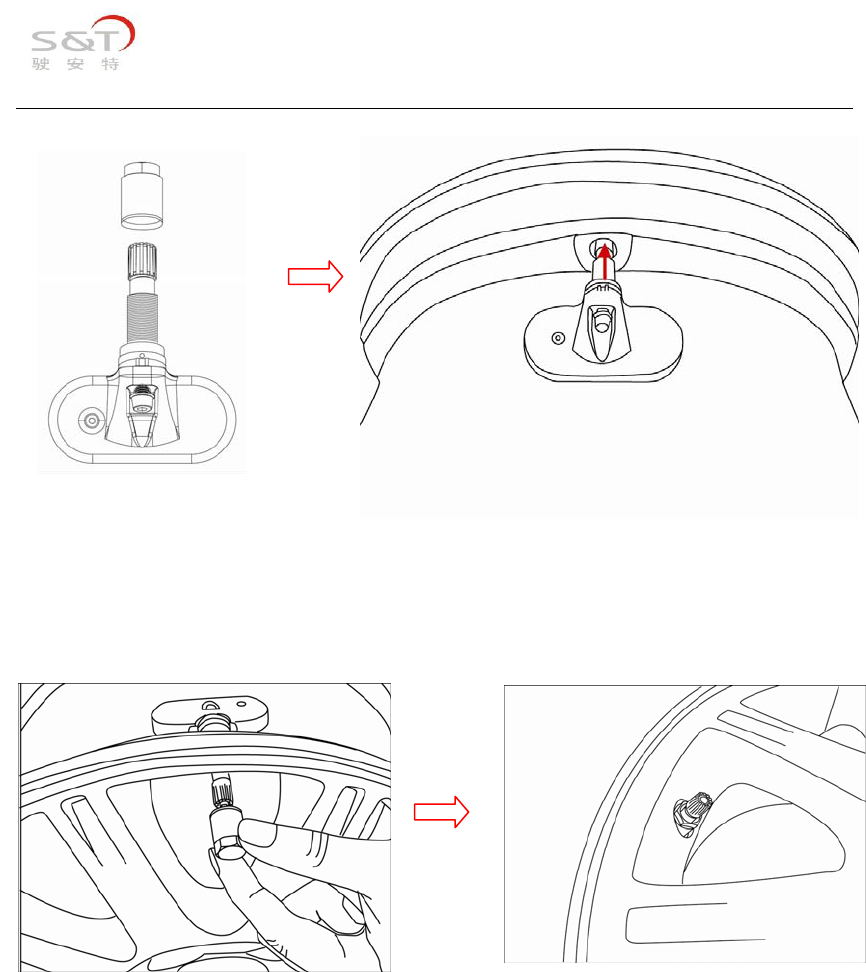 S&T
驶 安 特